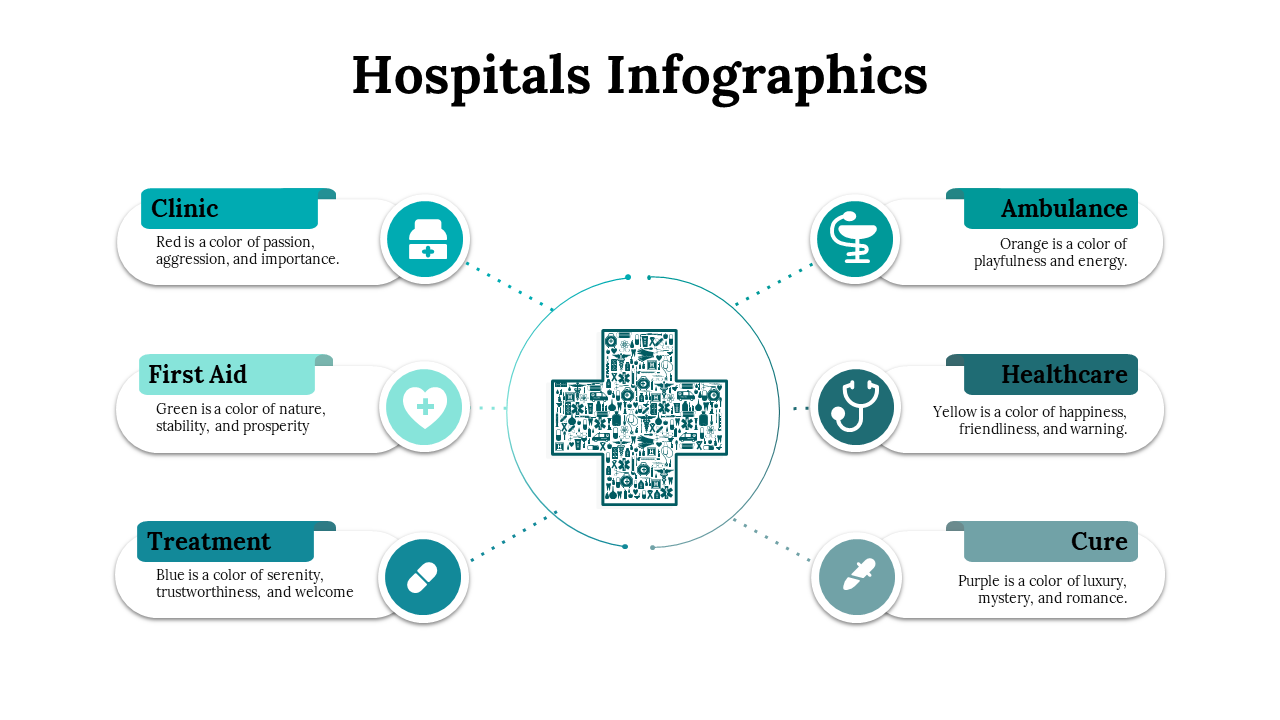 Hospitals Infographics

Clinic
Red is a color of passion, aggression, and importance.

First Aid
Green is a color of nature, stability, and prosperity

Treatment
Blue is a color of serenity, trustworthiness, and welcome

Ambulance
Orange is a color of playfulness and energy.

Healthcare
Yellow is a color of happiness, friendliness, and warning.

Cure
Purple is a color of luxury, mystery, and romance.