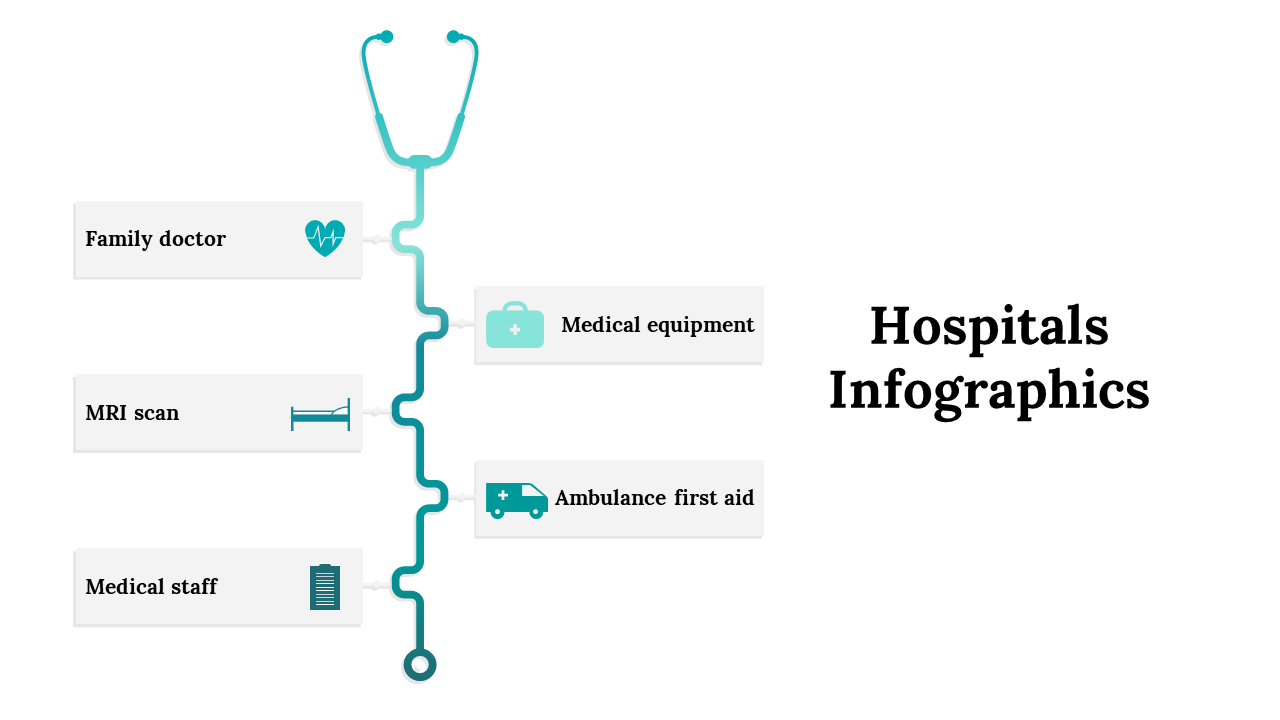 Family doctor

Medical equipment

MRI scan

Ambulance first aid

Medical staff

Hospitals Infographics