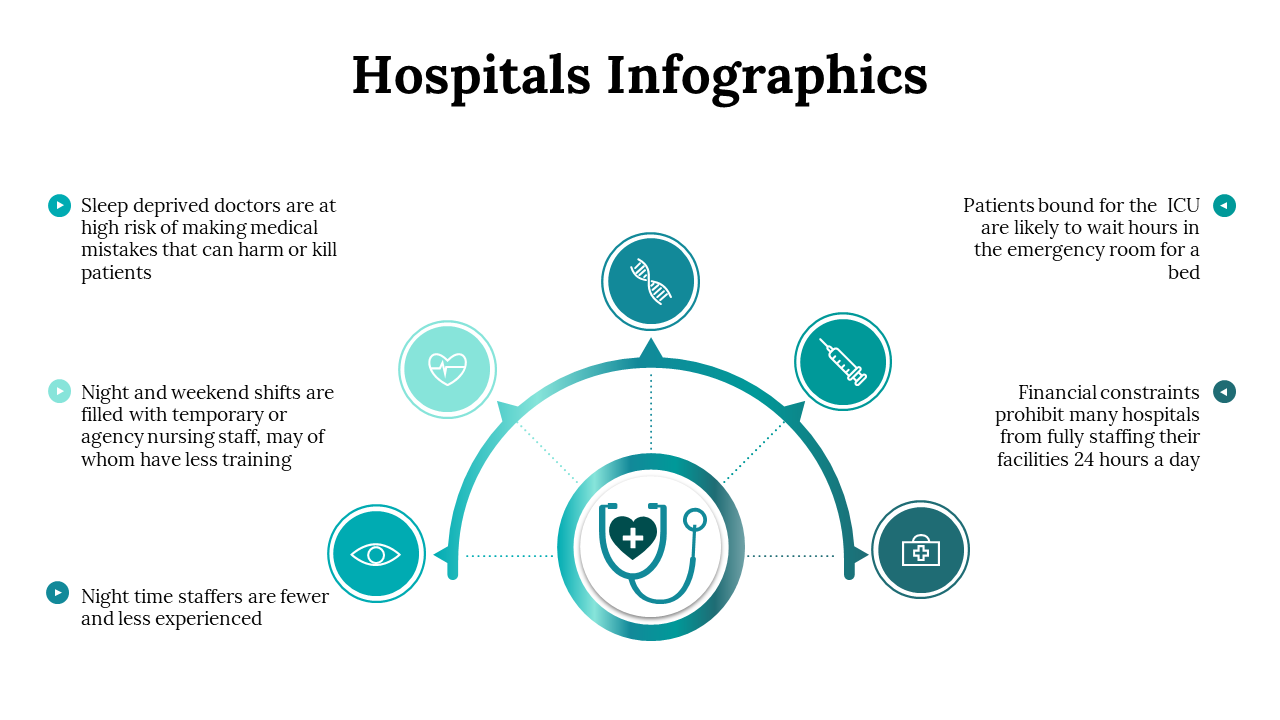 Hospitals Infographics

Sleep deprived doctors are at high risk of making medical mistakes that can harm or kill patients

Night and weekend shifts are filled with temporary or agency nursing staff, may of whom have less training

Night time staffers are fewer and less experienced

Patients bound for the ICU are likely to wait hours in the emergency room for a bed

Financial constraints prohibit many hospitals from fully staffing their facilities 24 hours a day