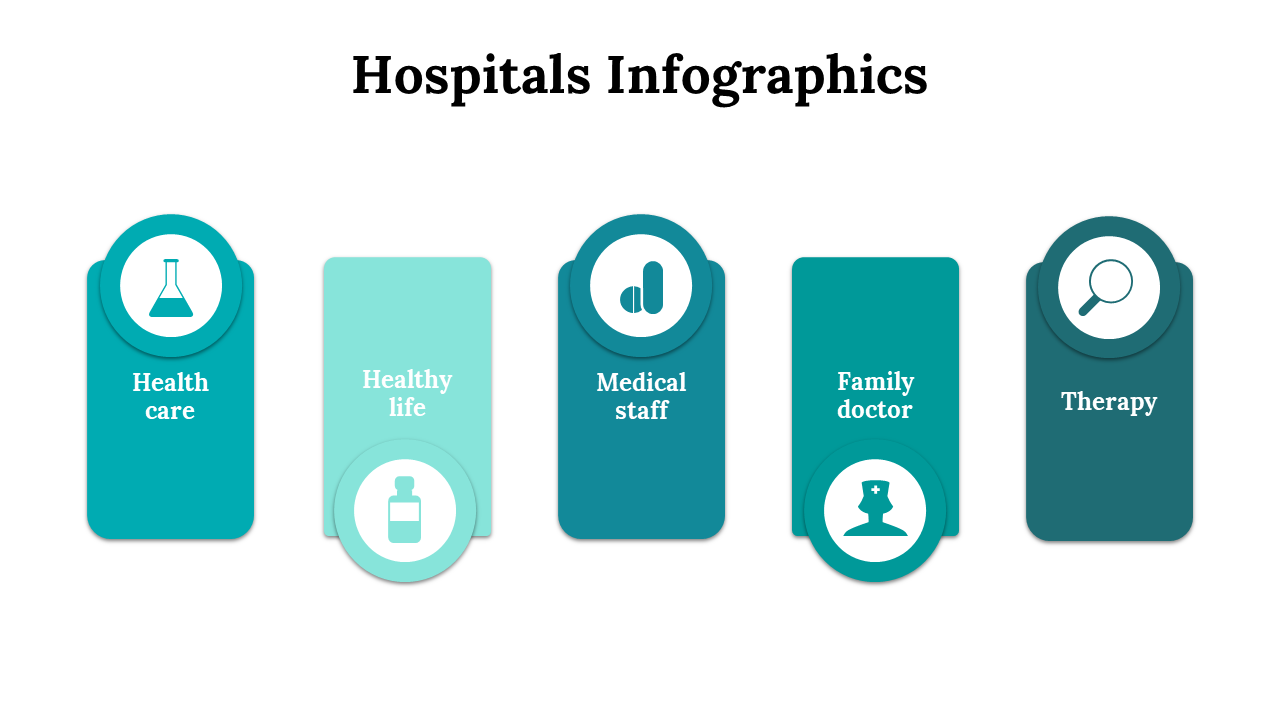 Hospitals Infographics

Health care

Healthy life

Medical staff

Family doctor

Therapy