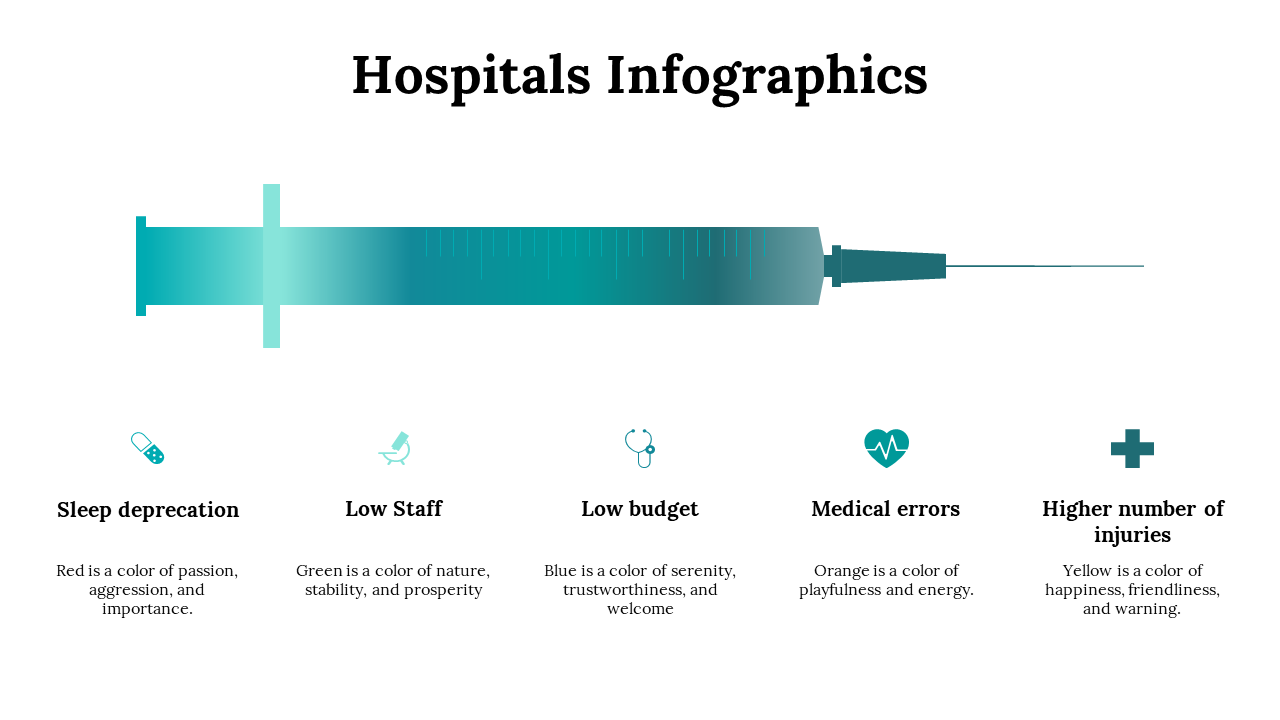 Hospitals Infographics

Sleep deprecation

Red is a color of passion, aggression, and importance.

Low Staff

Green is a color of nature, stability, and prosperity

Low budget

Blue is a color of serenity, trustworthiness, and welcome

Medical errors

Orange is a color of playfulness and energy.

Higher number of injuries

Yellow is a color of happiness, friendliness, and warning.