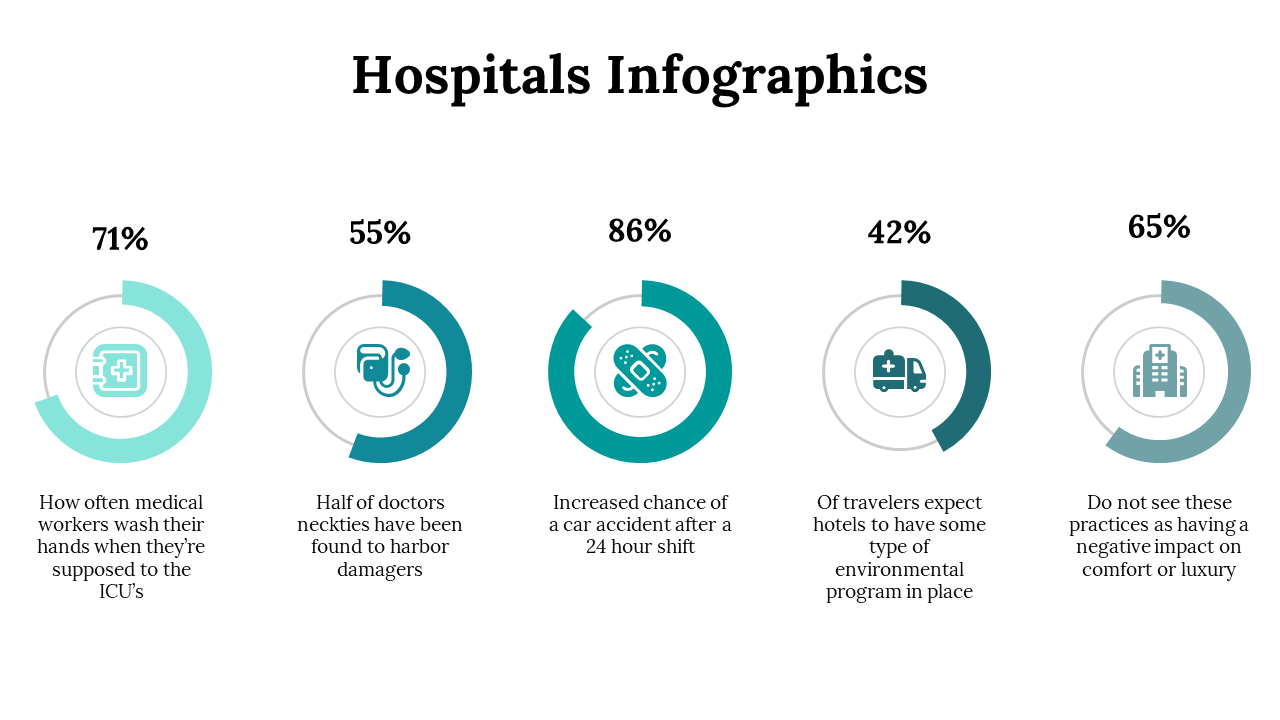 Hospitals Infographics

71%

How often medical workers wash their hands when they're supposed to the ICU's

55%

Half of doctors neckties have been found to harbor damagers

86%

Increased chance of a car accident after a 24 hour shift

42%

Of travelers expect hotels to have some type of environmental program in place

65%

Do not see these practices as having a negative impact on comfort or luxury