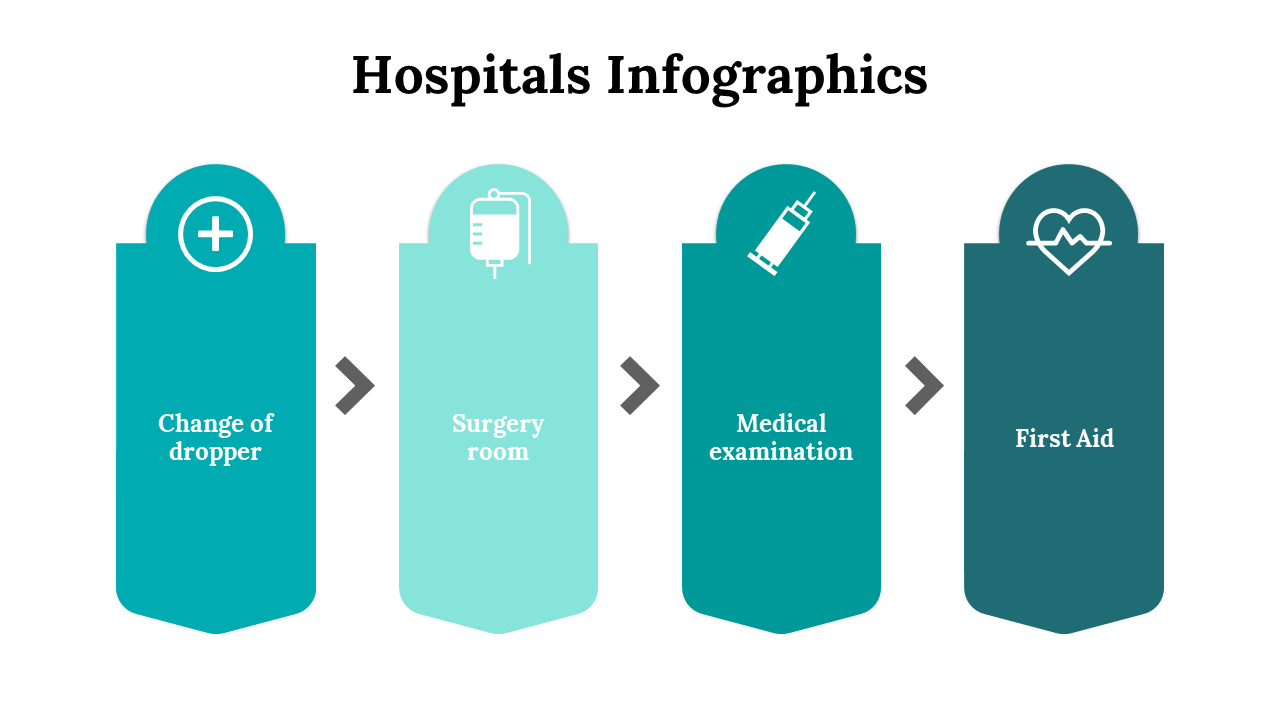 Hospitals Infographics

Change of dropper

Surgery room

Medical examination

First Aid