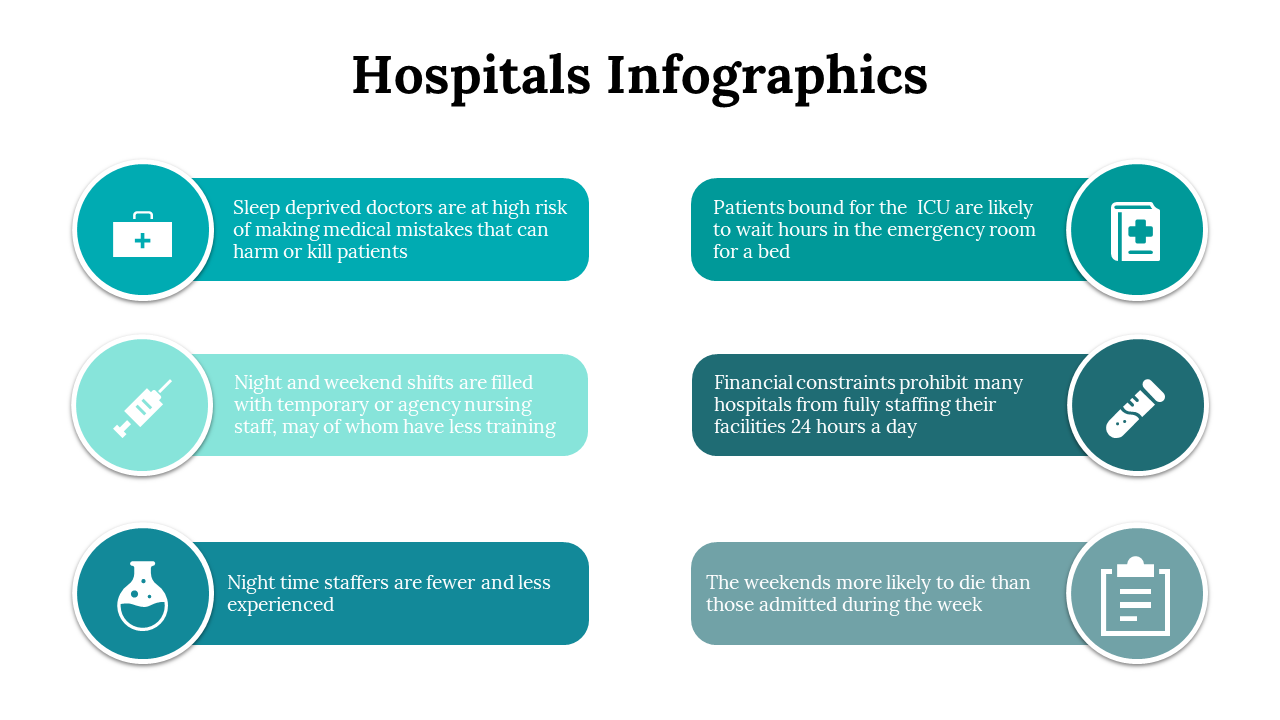 Hospitals Infographics

Sleep deprived doctors are at high risk of making medical mistakes that can harm or kill patients

Night and weekend shifts are filled with temporary or agency nursing staff, may of whom have less training

Night time staffers are fewer and less experienced

Patients bound for the  ICU are likely to wait hours in the emergency room for a bed

Financial constraints prohibit many hospitals from fully staffing their facilities 24 hours a day

The weekends more likely to die than those admitted during the week