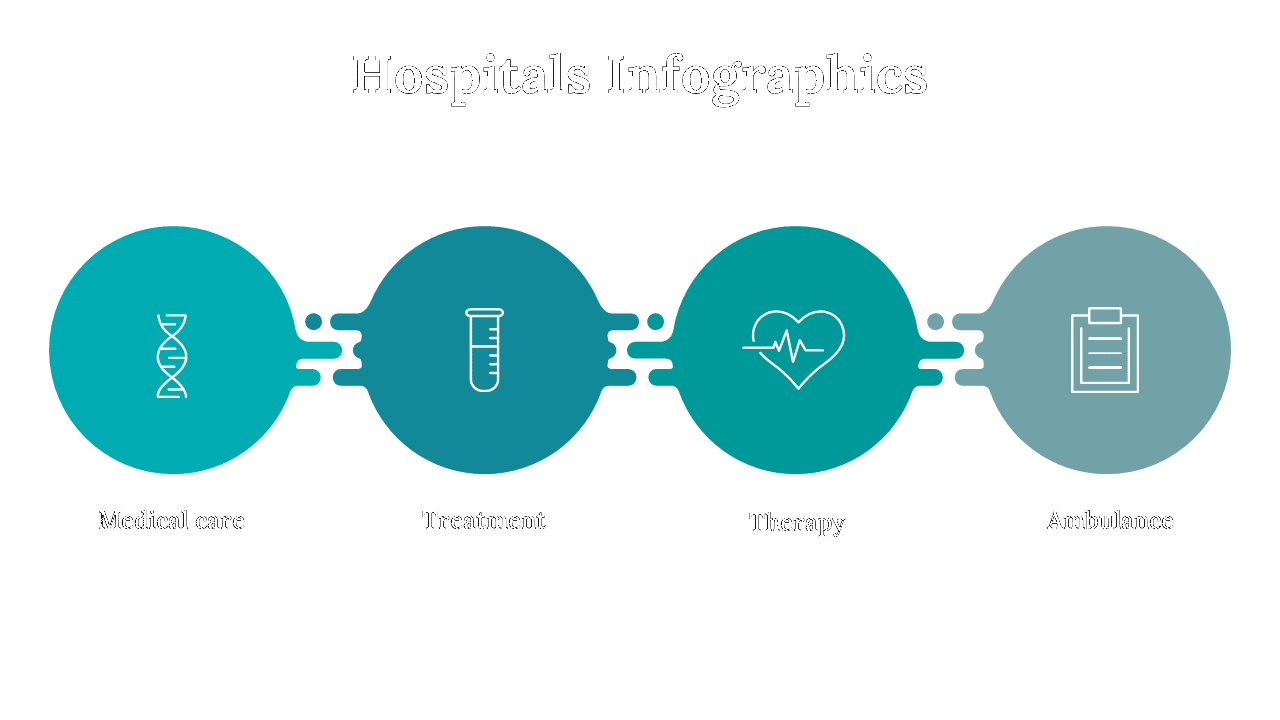 Hospitals Infographics

Medical care

Treatment

Therapy

Ambulance