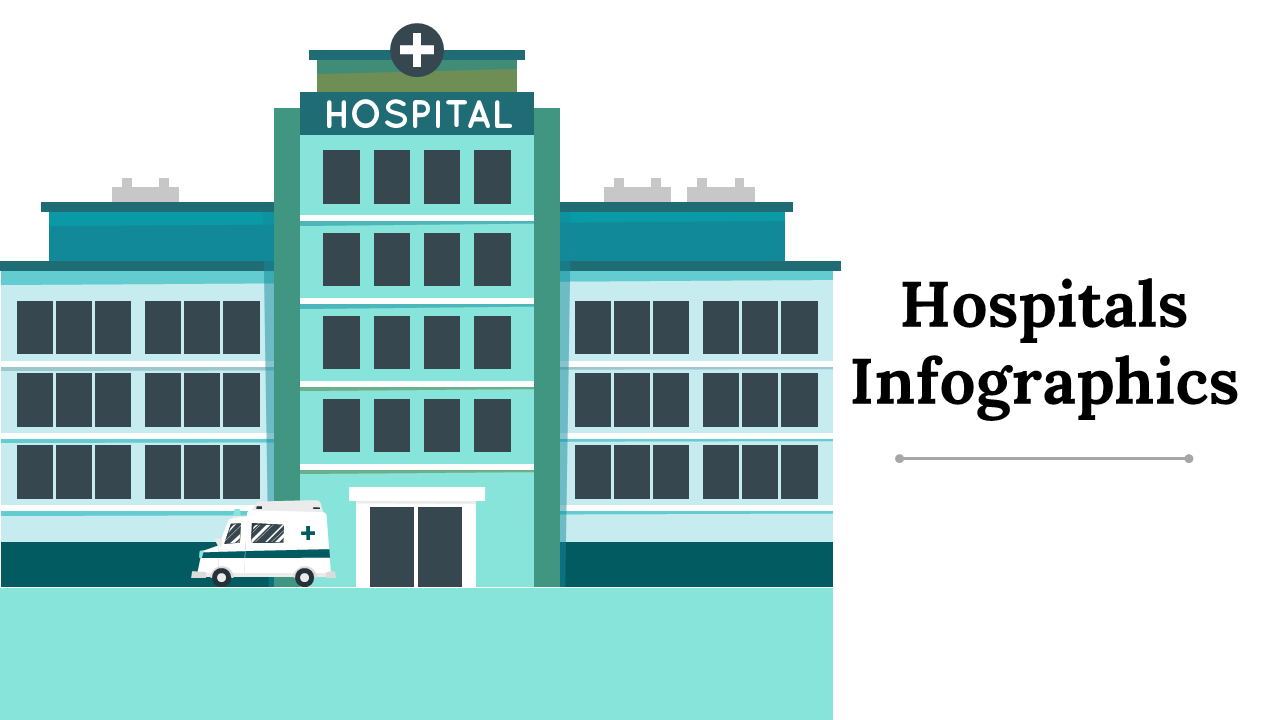 HOSPITAL

Hospitals Infographics