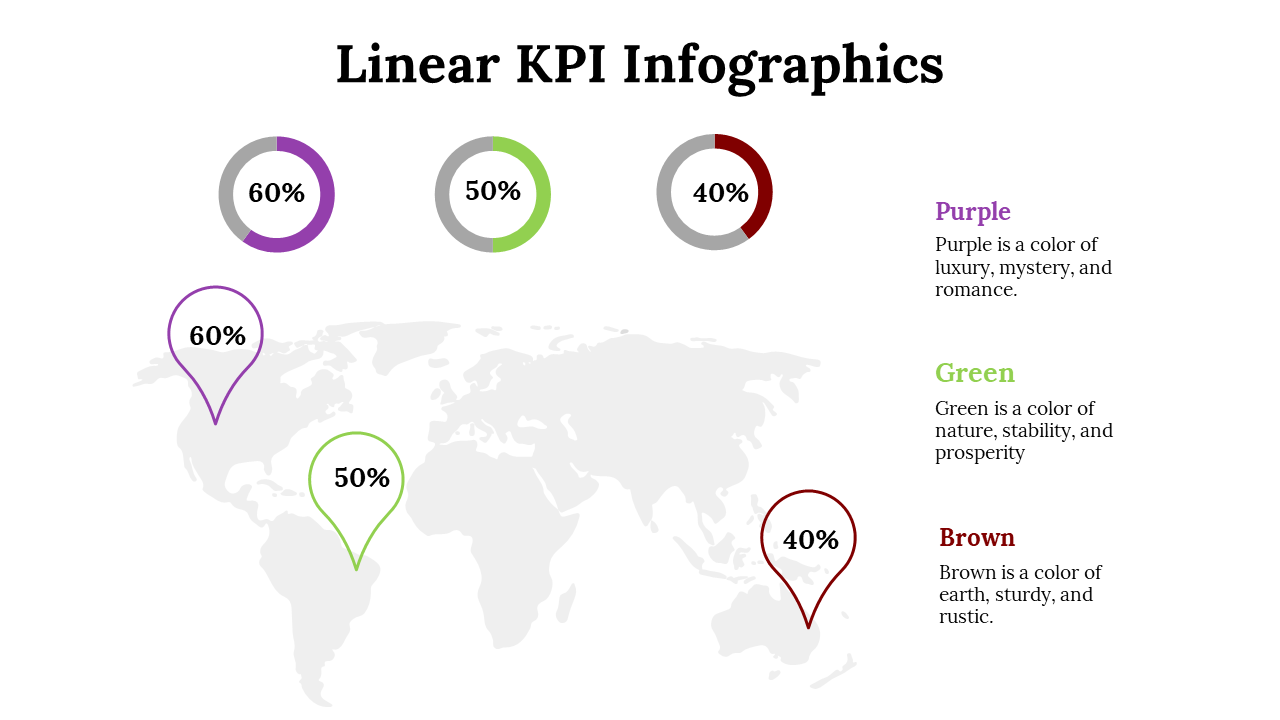 Linear KPI Infographics

60%

50%

40%

60%

50%

40%

Purple

Purple is a color of luxury, mystery, and romance.

Green

Green is a color of nature, stability, and prosperity

Brown

Brown is a color of earth, sturdy, and rustic.