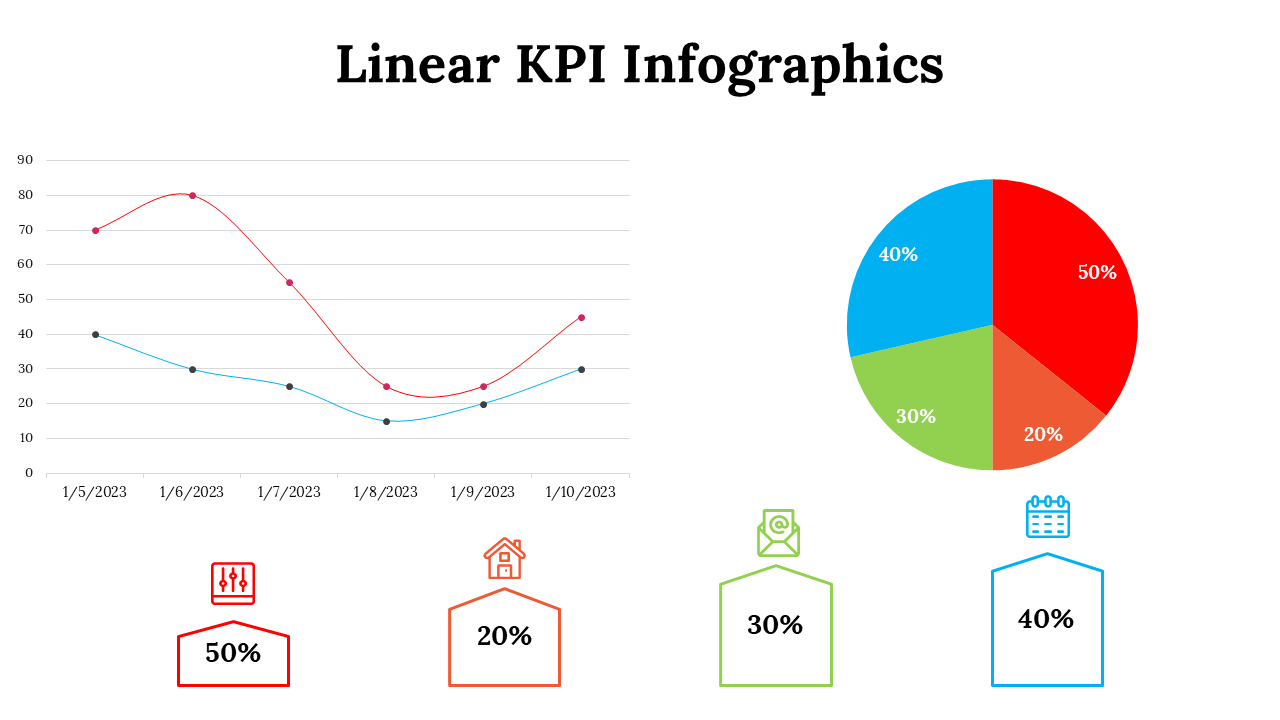 Linear KPI Infographics

90
80
70
60
50
40
30
20
10
0

1/5/2023 1/6/2023 1/7/2023 1/8/2023 1/9/2023 1/10/2023

40%
50%
30%
20%

50%

20%

30%

40%