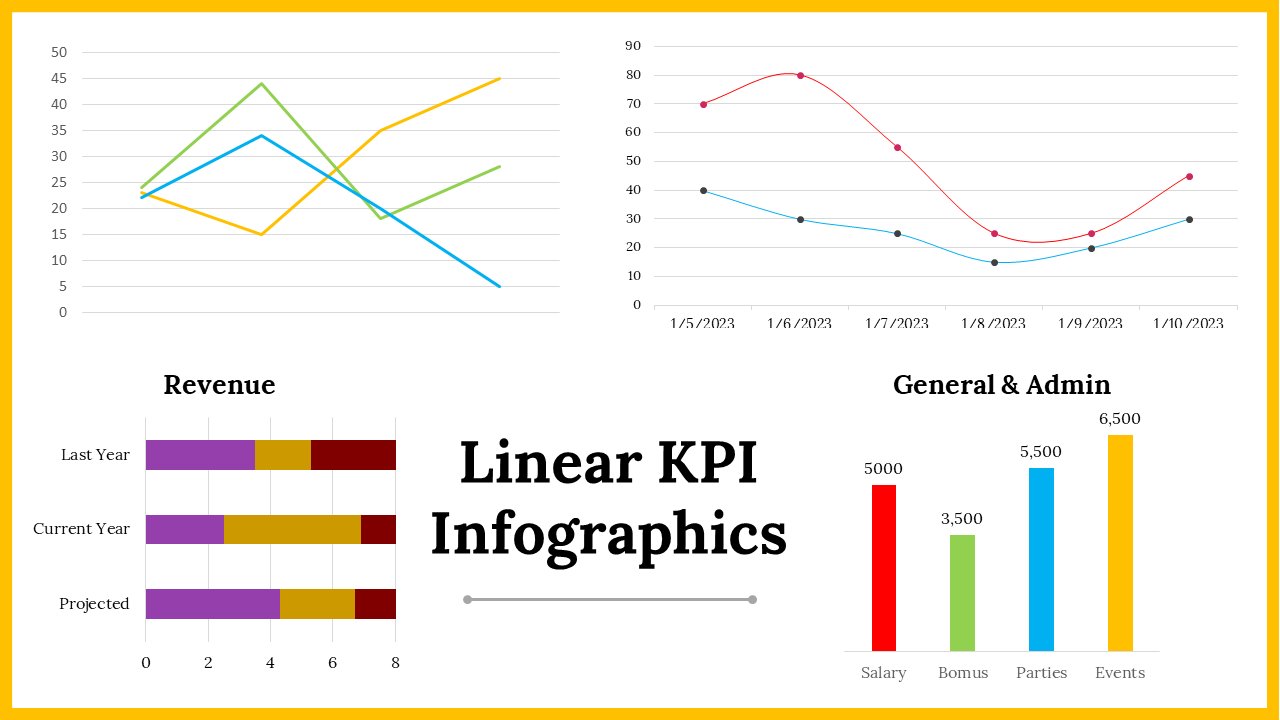 50
45
40
35
30
25
20
15
10
5
0

90
80
70
60
50
40
30
20
10
0
1/5/2023 1/6/2023 1/7/2023 1/8/2023 1/9/2023 1/10/2023

Revenue

Last Year
Current Year
Projected
0 2 4 6 8

Linear KPI Infographics

General & Admin

5000
3,500
5,500
6,500
Salary Bomus Parties Events