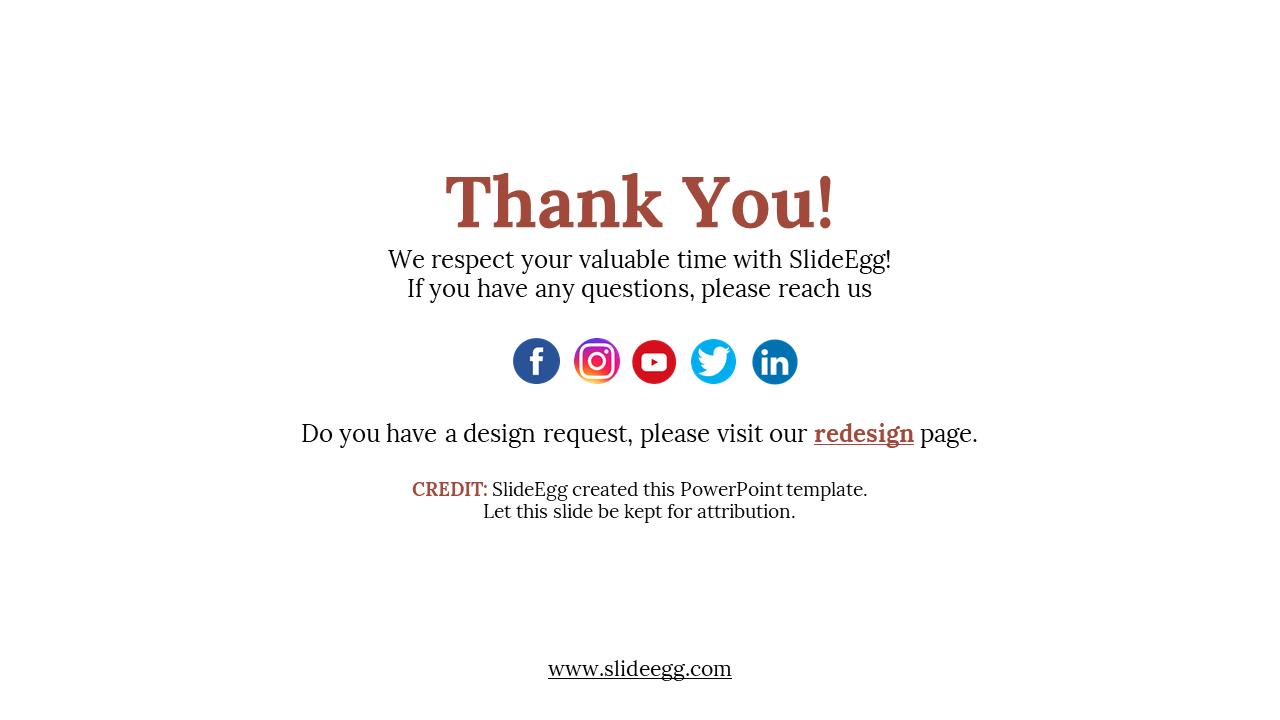 Thank You!

We respect your valuable time with SlideEgg!
If you have any questions, please reach us

Do you have a design request, please visit our redesign page.

CREDIT: SlideEgg created this PowerPoint template.
Let this slide be kept for attribution.

www.slideegg.com