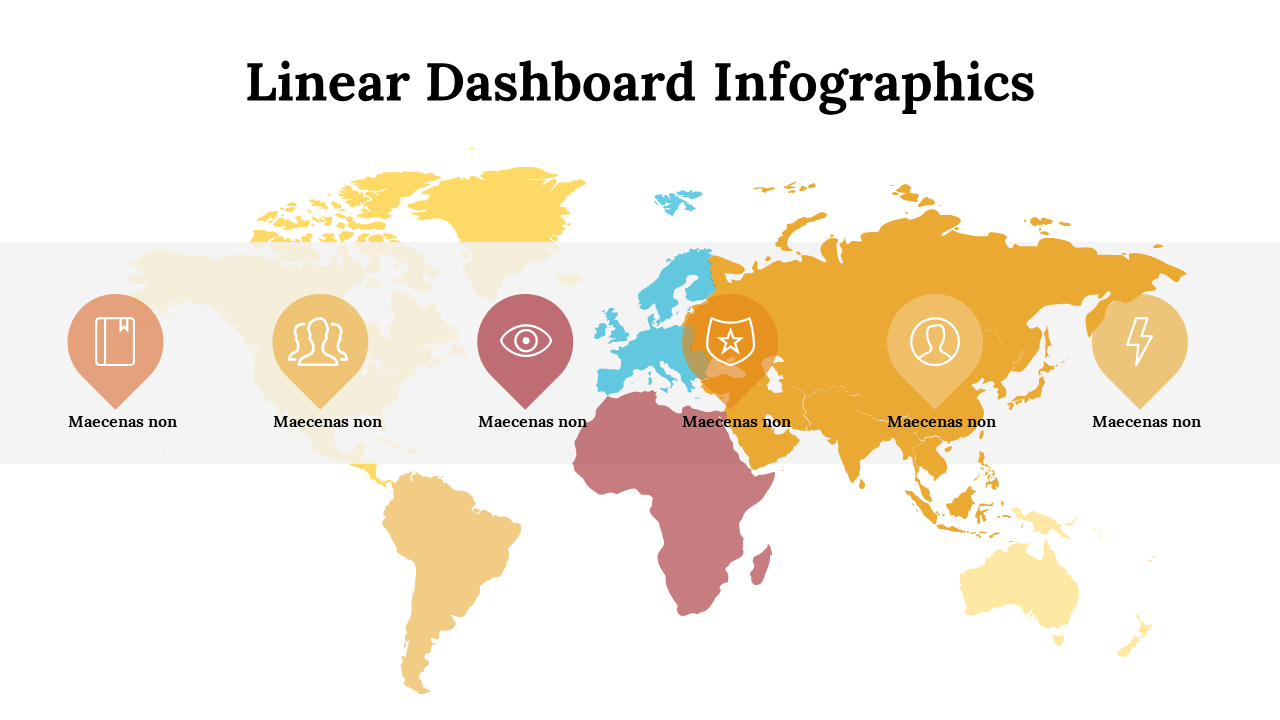 Linear Dashboard Infographics

Maecenas non

Maecenas non

Maecenas non

Maecenas non

Maecenas non

Maecenas non