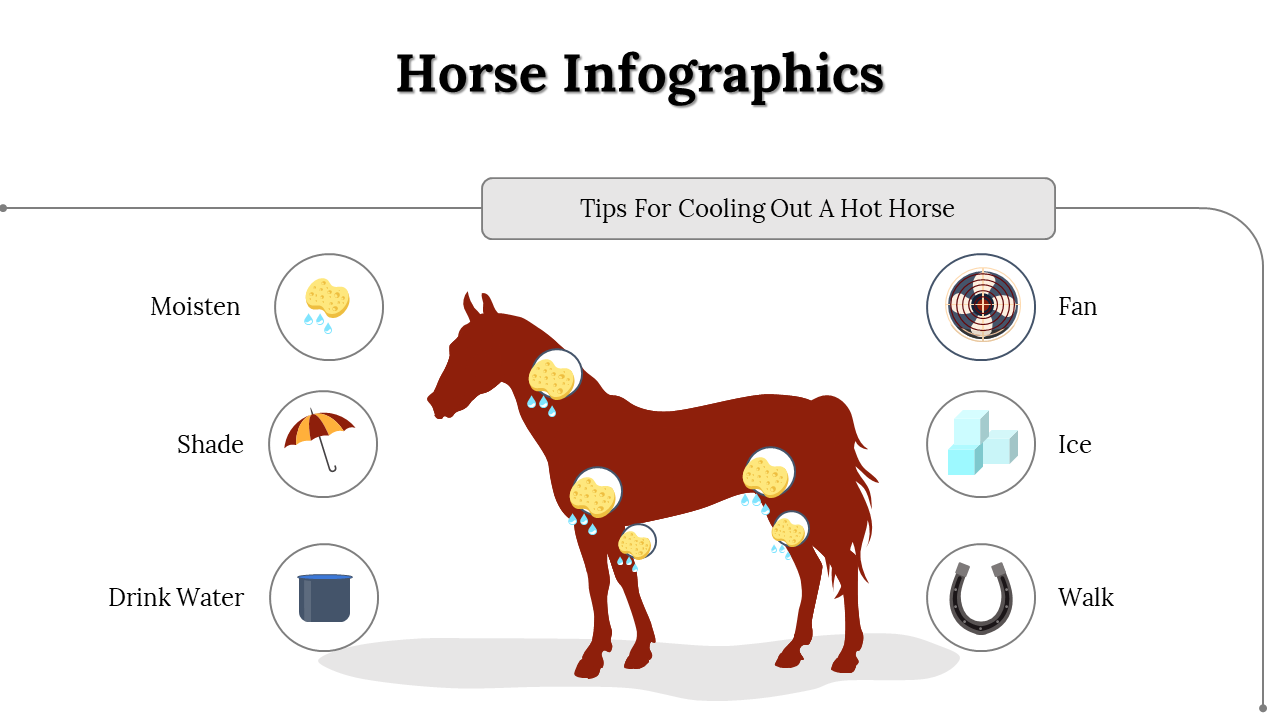 Horse Infographics

Tips For Cooling Out A Hot Horse

Moisten

Shade

Drink Water

Fan

Ice

Walk