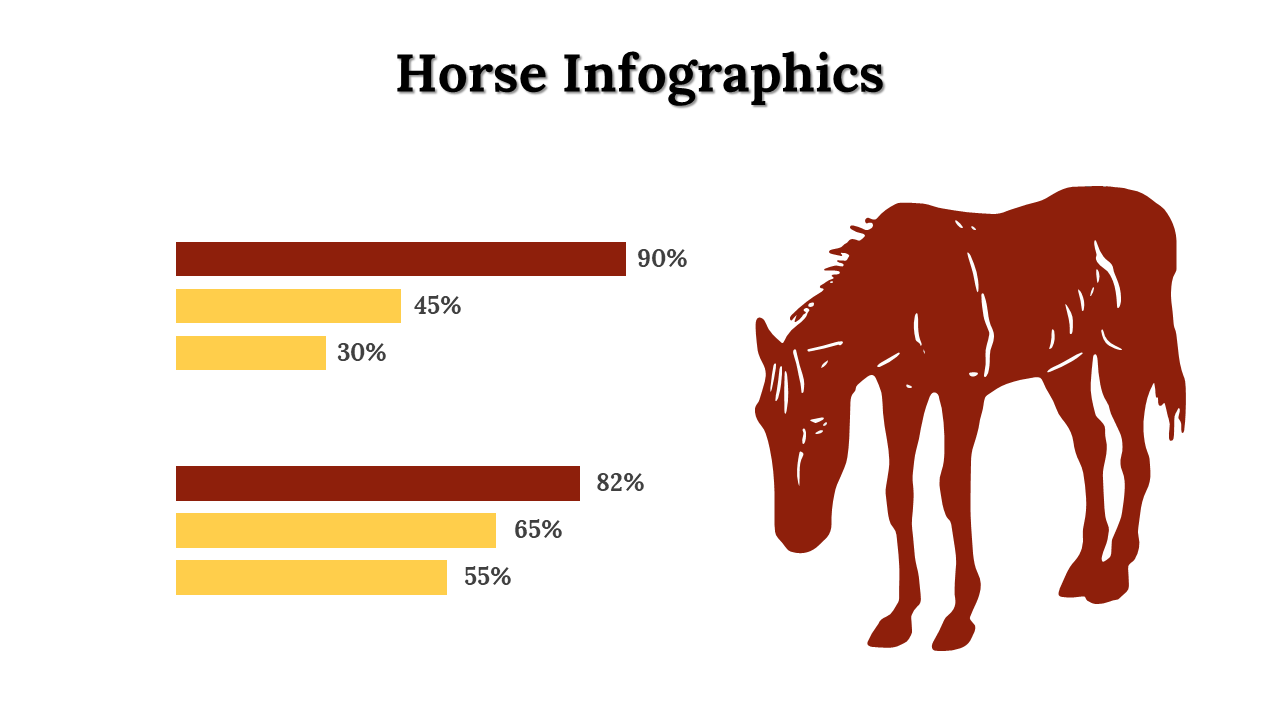 Horse Infographics

90%

45%

30%

82%

65%

55%