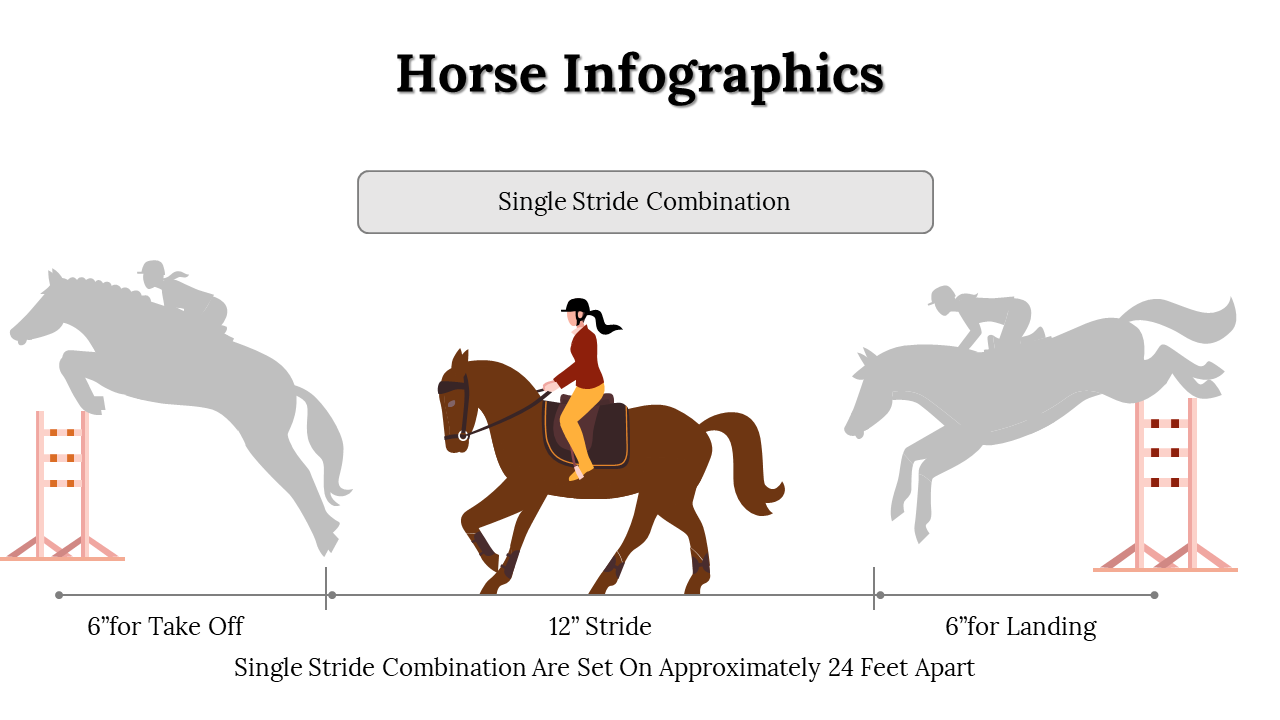 Horse Infographics

Single Stride Combination

6”for Take Off

12” Stride

6”for Landing

Single Stride Combination Are Set On Approximately 24 Feet Apart