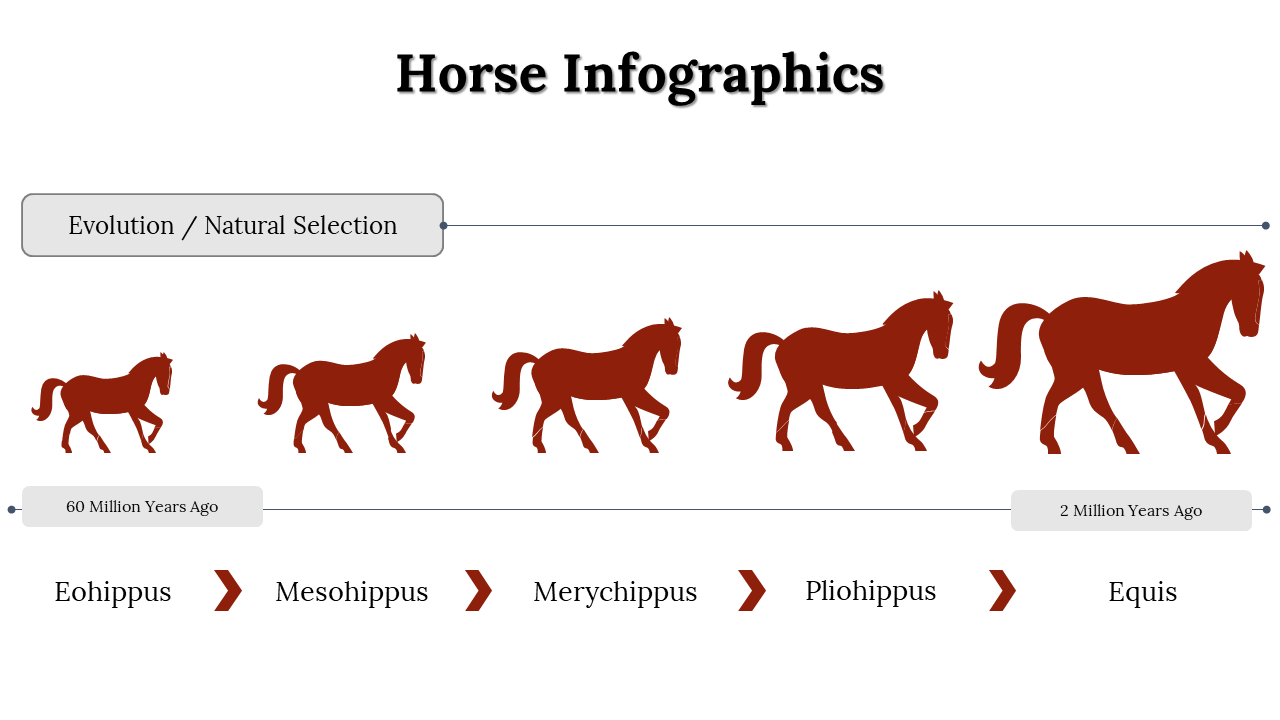 Horse Infographics

Evolution / Natural Selection

60 Million Years Ago

2 Million Years Ago

Eohippus

Mesohippus

Merychippus

Pliohippus

Equis