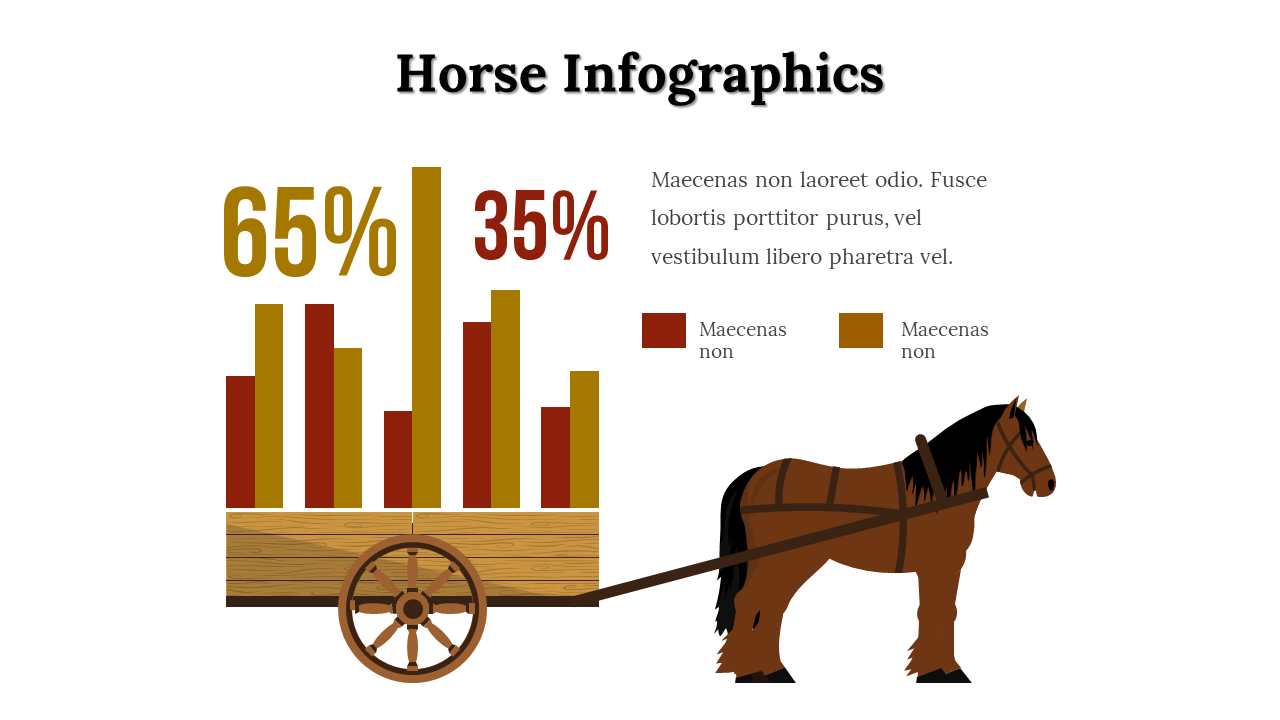 Horse Infographics

65%

35%

Maecenas non laoreet odio. Fusce lobortis porttitor purus, vel vestibulum libero pharetra vel.

Maecenas non

Maecenas non