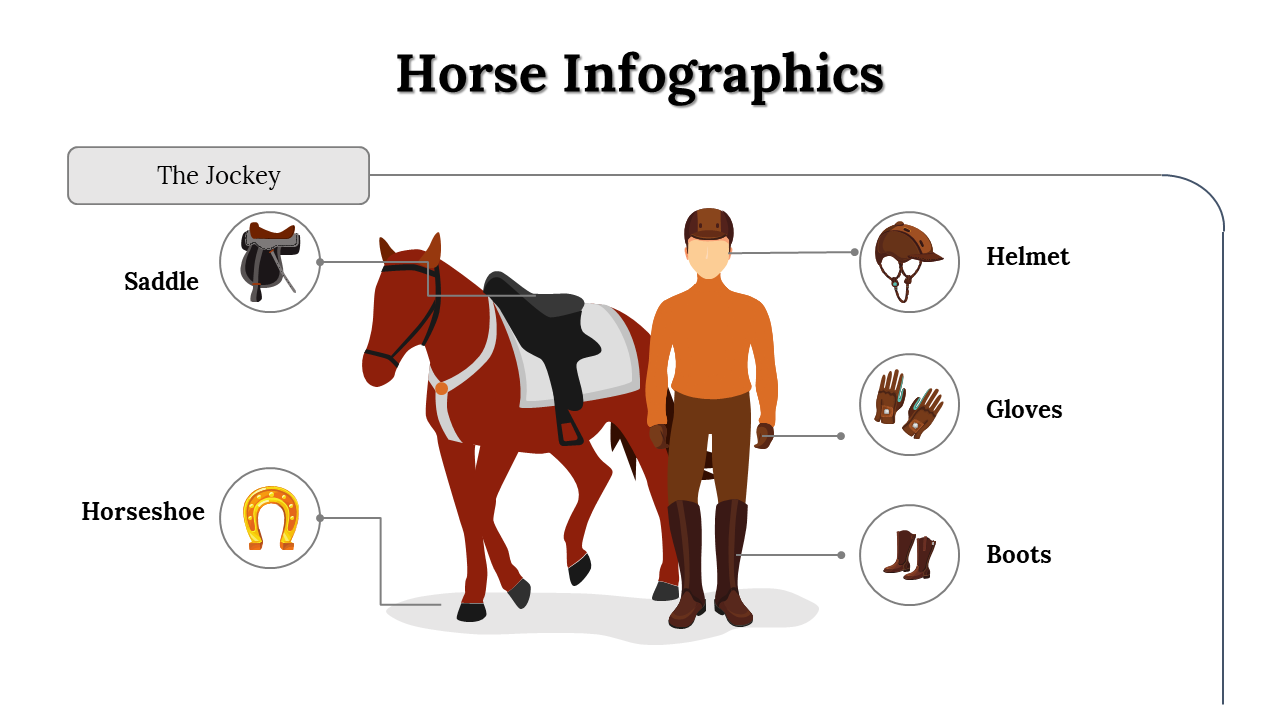 Horse Infographics

The Jockey

Saddle

Horseshoe

Helmet

Gloves

Boots