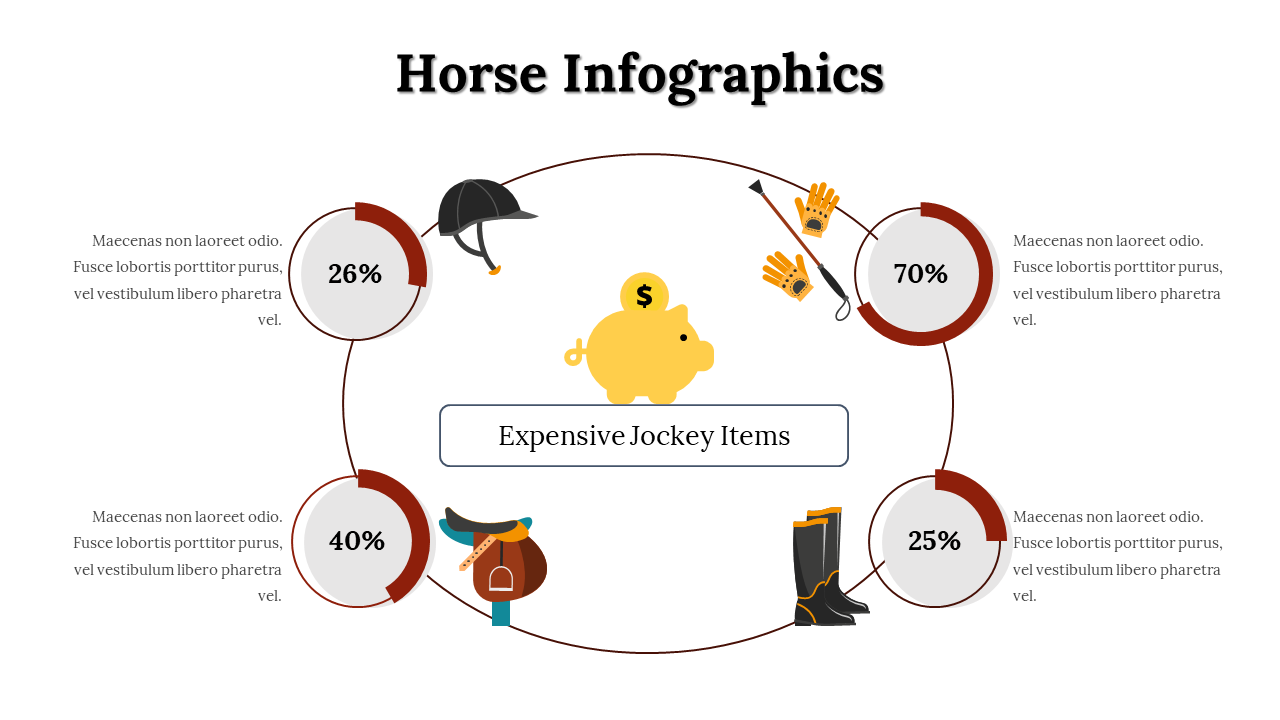 Horse Infographics

Maecenas non laoreet odio. Fusce lobortis porttitor purus, vel vestibulum libero pharetra vel.

26%

$

70%

Maecenas non laoreet odio. Fusce lobortis porttitor purus, vel vestibulum libero pharetra vel.

Expensive Jockey Items

Maecenas non laoreet odio. Fusce lobortis porttitor purus, vel vestibulum libero pharetra vel.

40%

25%

Maecenas non laoreet odio. Fusce lobortis porttitor purus, vel vestibulum libero pharetra vel.