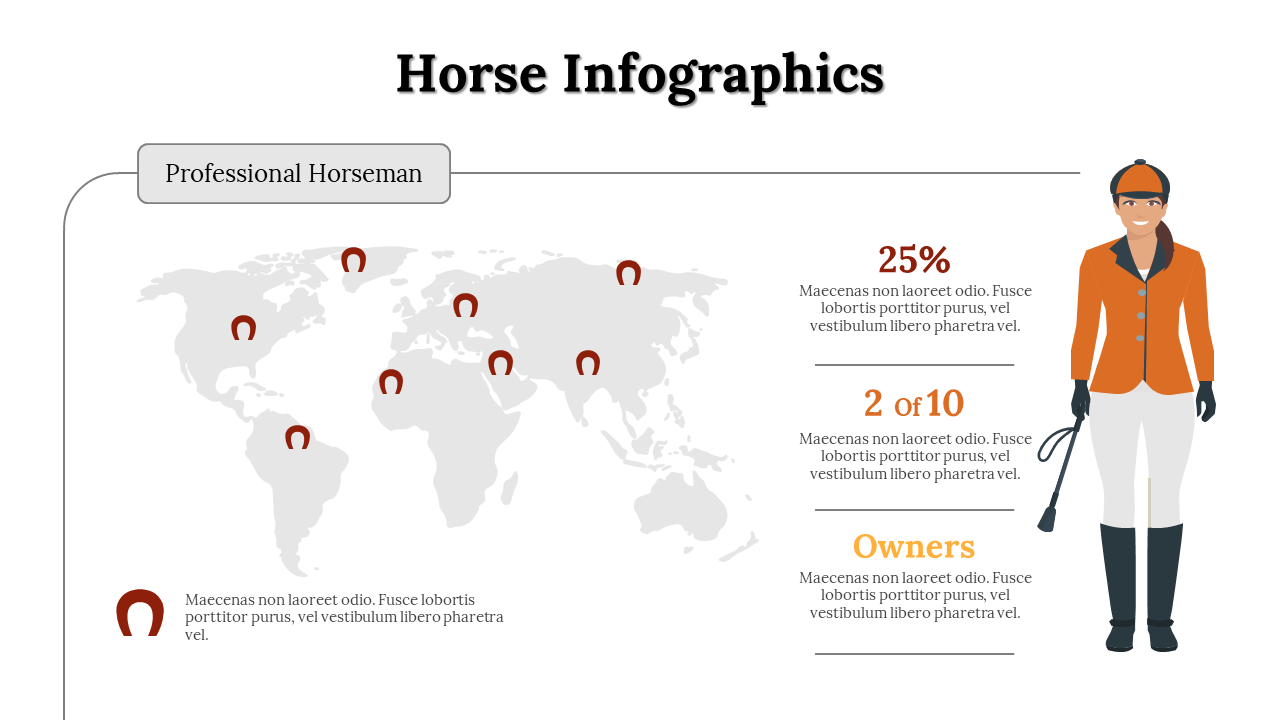 Horse Infographics

Professional Horseman

Maecenas non laoreet odio. Fusce lobortis porttitor purus, vel vestibulum libero pharetra vel.

25%

Maecenas non laoreet odio. Fusce lobortis porttitor purus, vel vestibulum libero pharetra vel.

2 Of 10

Maecenas non laoreet odio. Fusce lobortis porttitor purus, vel vestibulum libero pharetra vel.

Owners

Maecenas non laoreet odio. Fusce lobortis porttitor purus, vel vestibulum libero pharetra vel.