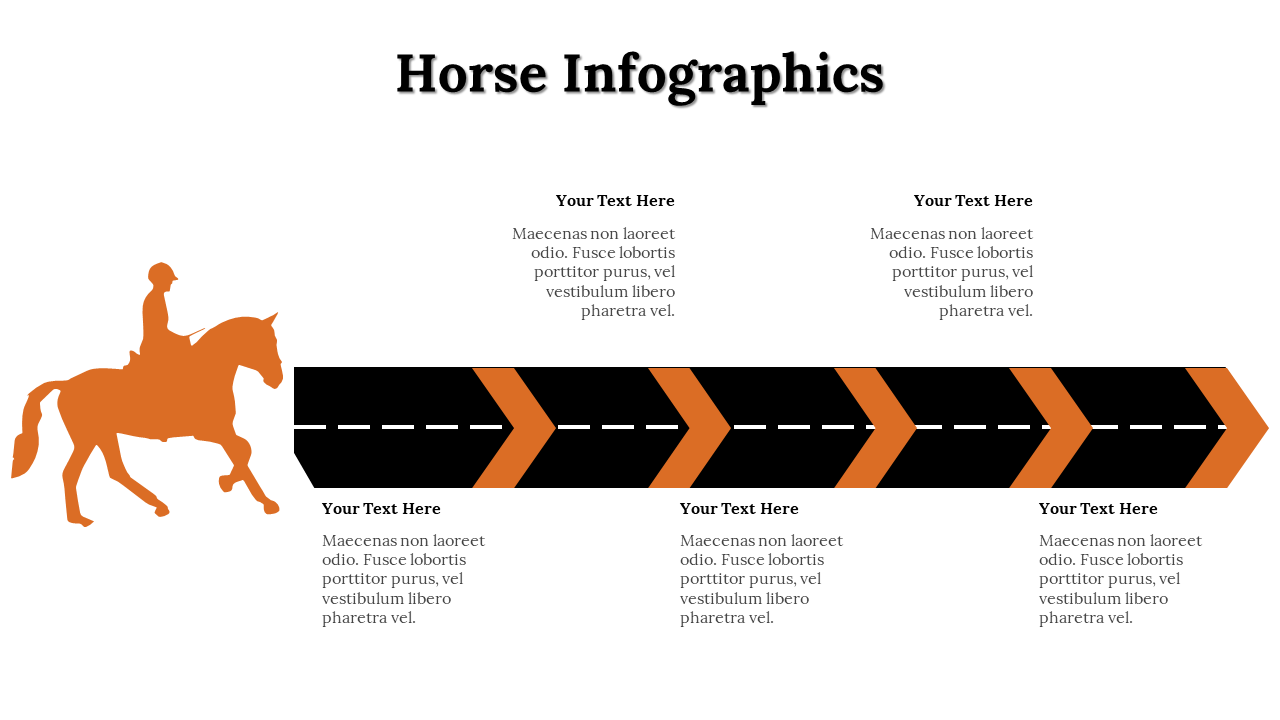 Horse Infographics

Your Text Here

Maecenas non laoreet odio. Fusce lobortis porttitor purus, vel vestibulum libero pharetra vel.

Your Text Here

Maecenas non laoreet odio. Fusce lobortis porttitor purus, vel vestibulum libero pharetra vel.

Your Text Here

Maecenas non laoreet odio. Fusce lobortis porttitor purus, vel vestibulum libero pharetra vel.

Your Text Here

Maecenas non laoreet odio. Fusce lobortis porttitor purus, vel vestibulum libero pharetra vel.

Your Text Here

Maecenas non laoreet odio. Fusce lobortis porttitor purus, vel vestibulum libero pharetra vel.