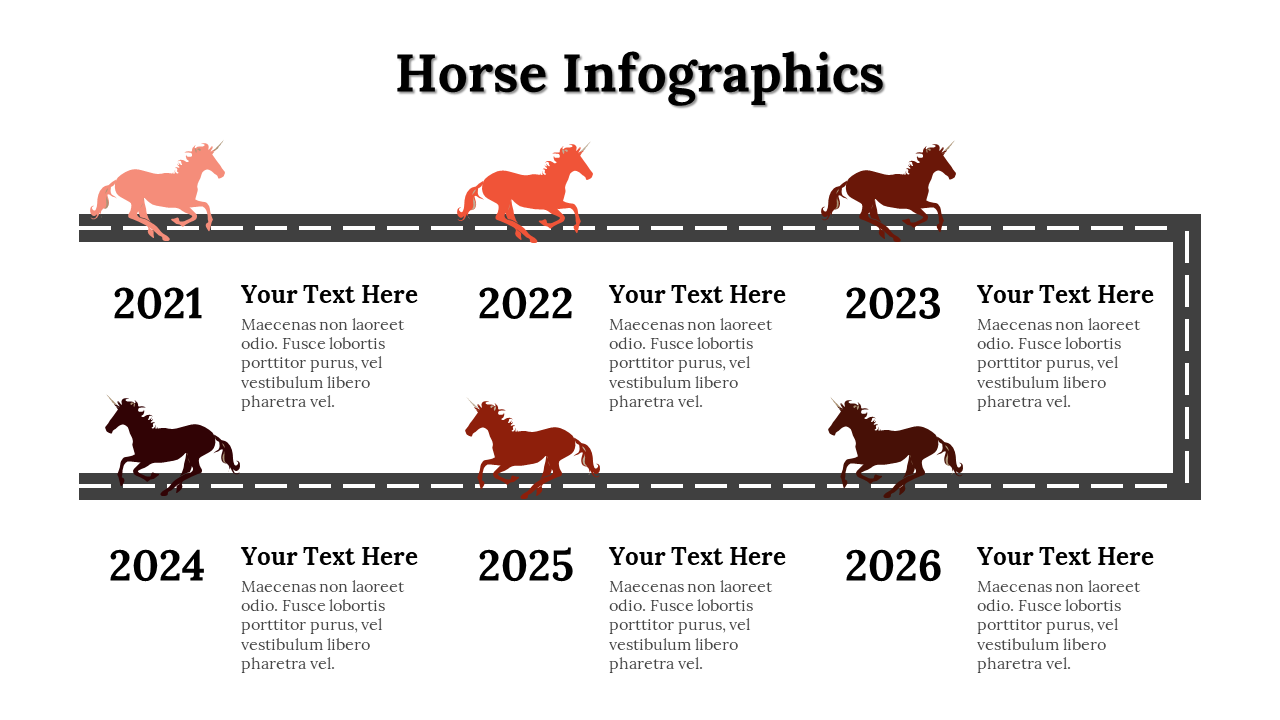 Horse Infographics

2021

Your Text Here

Maecenas non laoreet odio. Fusce lobortis porttitor purus, vel vestibulum libero pharetra vel.

2022

Your Text Here

Maecenas non laoreet odio. Fusce lobortis porttitor purus, vel vestibulum libero pharetra vel.

2023

Your Text Here

Maecenas non laoreet odio. Fusce lobortis porttitor purus, vel vestibulum libero pharetra vel.

2024

Your Text Here

Maecenas non laoreet odio. Fusce lobortis porttitor purus, vel vestibulum libero pharetra vel.

2025

Your Text Here

Maecenas non laoreet odio. Fusce lobortis porttitor purus, vel vestibulum libero pharetra vel.

2026

Your Text Here

Maecenas non laoreet odio. Fusce lobortis porttitor purus, vel vestibulum libero pharetra vel.