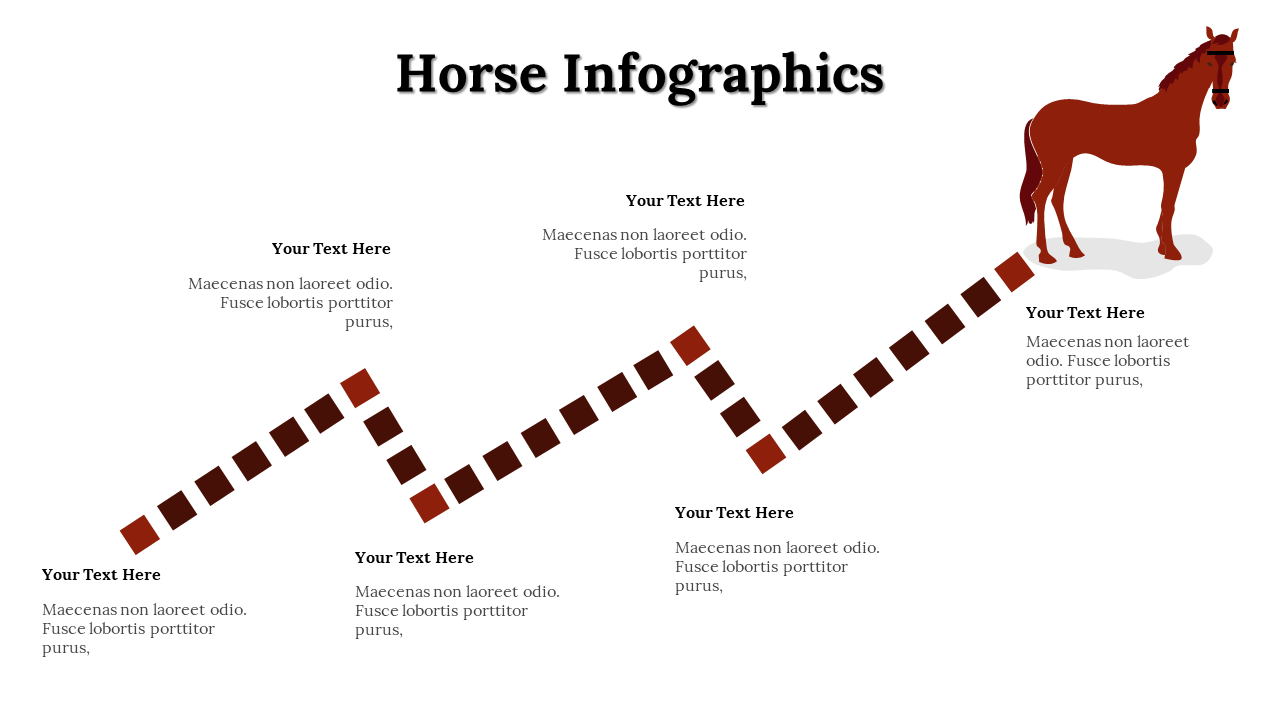 Horse Infographics

Your Text Here

Maecenas non laoreet odio. Fusce lobortis porttitor purus,

Your Text Here

Maecenas non laoreet odio. Fusce lobortis porttitor purus,

Your Text Here

Maecenas non laoreet odio. Fusce lobortis porttitor purus,

Your Text Here

Maecenas non laoreet odio. Fusce lobortis porttitor purus,

Your Text Here

Maecenas non laoreet odio. Fusce lobortis porttitor purus,

Your Text Here

Maecenas non laoreet odio. Fusce lobortis porttitor purus,