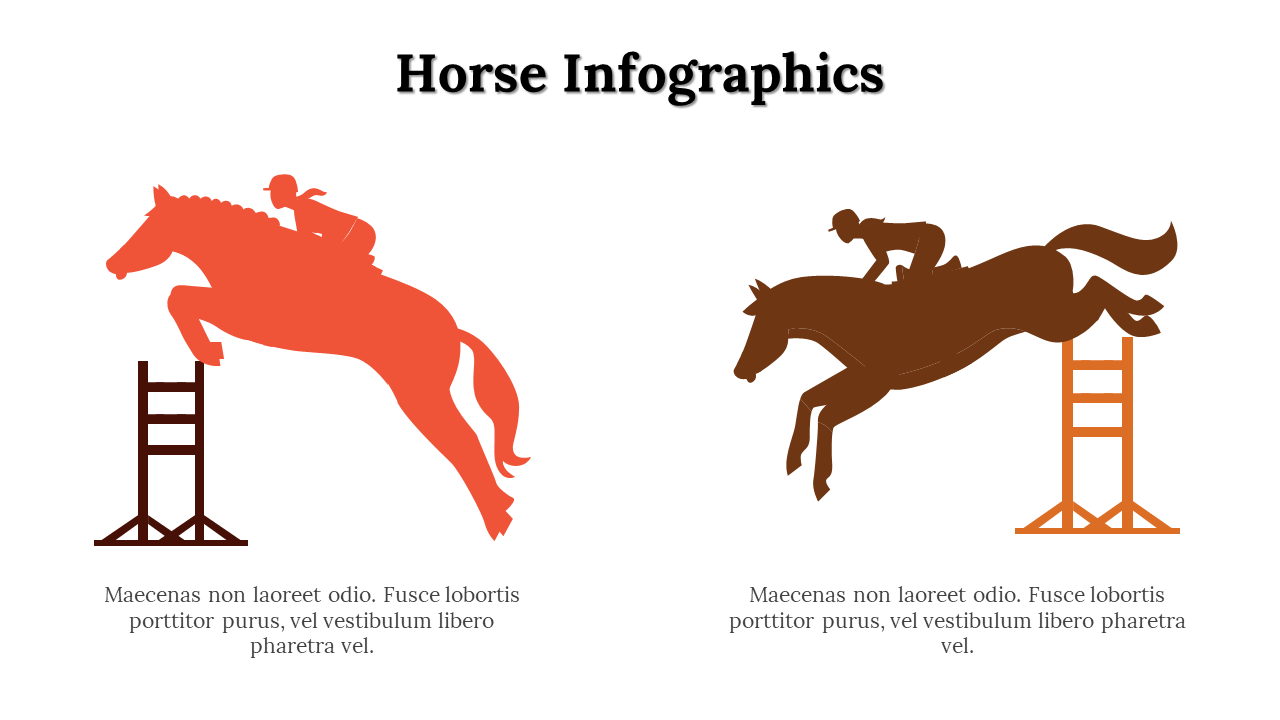 Horse Infographics

Maecenas non laoreet odio. Fusce lobortis porttitor purus, vel vestibulum libero pharetra vel.

Maecenas non laoreet odio. Fusce lobortis porttitor purus, vel vestibulum libero pharetra vel.