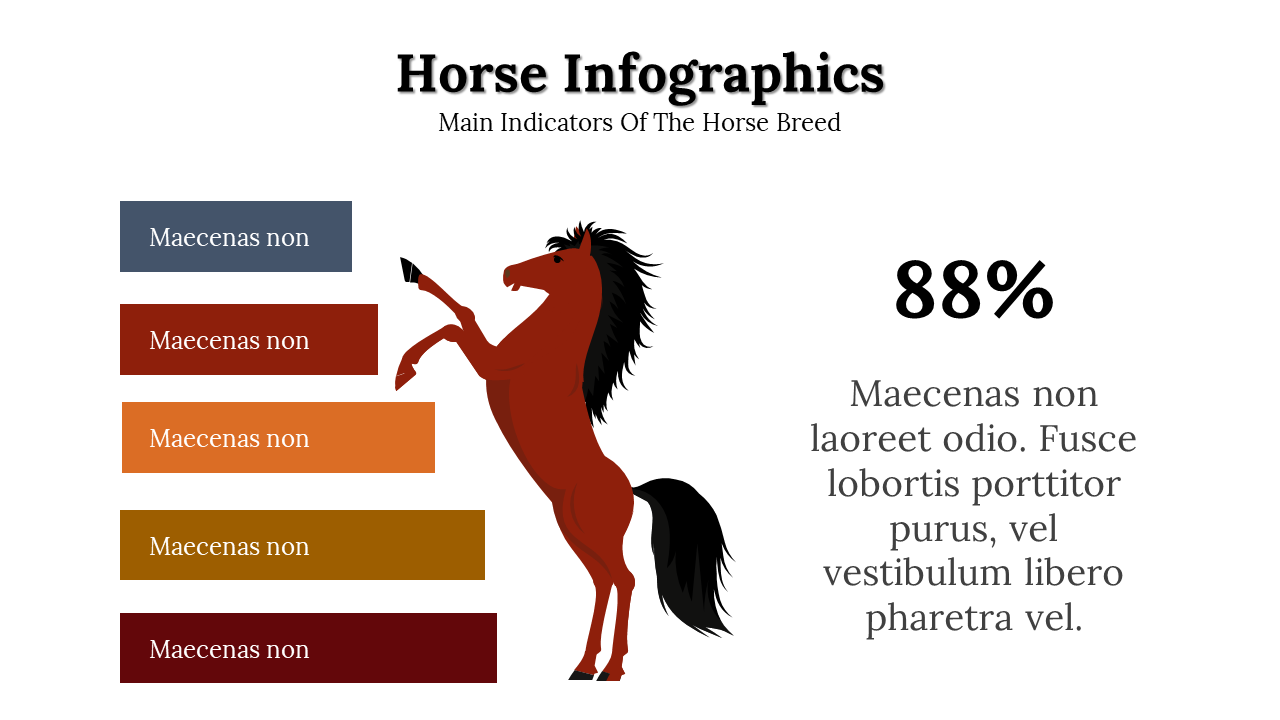 Horse Infographics
Main Indicators Of The Horse Breed

Maecenas non

Maecenas non

Maecenas non

Maecenas non

Maecenas non

88%

Maecenas non laoreet odio. Fusce lobortis porttitor purus, vel vestibulum libero pharetra vel.