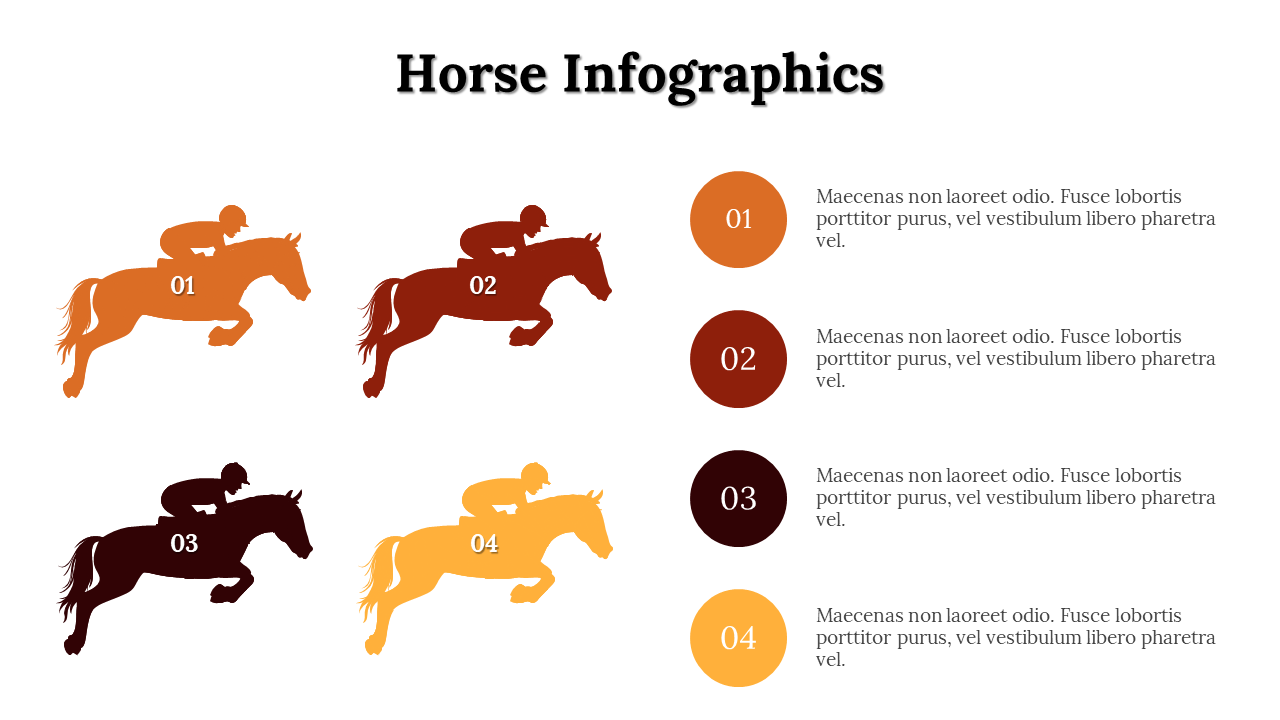 Horse Infographics

01

02

03

04

01

Maecenas non laoreet odio. Fusce lobortis porttitor purus, vel vestibulum libero pharetra vel.

02

Maecenas non laoreet odio. Fusce lobortis porttitor purus, vel vestibulum libero pharetra vel.

03

Maecenas non laoreet odio. Fusce lobortis porttitor purus, vel vestibulum libero pharetra vel.

04

Maecenas non laoreet odio. Fusce lobortis porttitor purus, vel vestibulum libero pharetra vel.