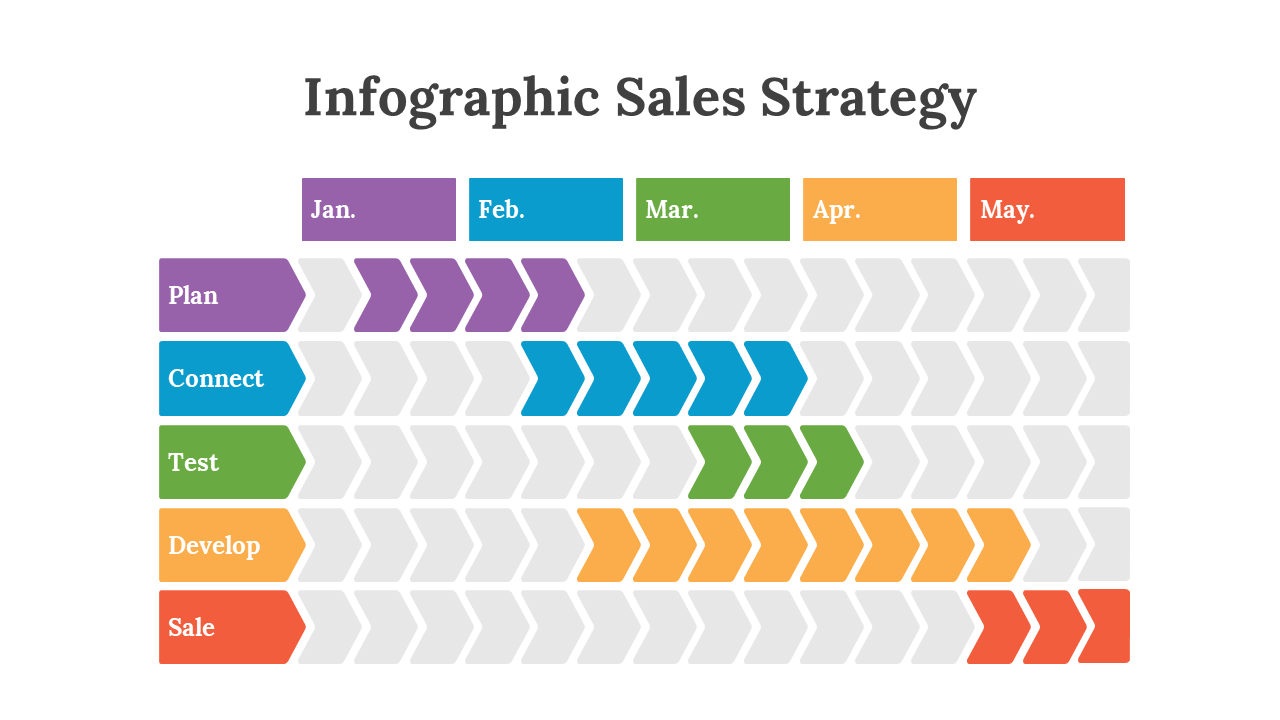 Infographic Sales Strategy

Jan.
Feb.
Mar.
Apr.
May.

Plan
Connect
Test
Develop
Sale