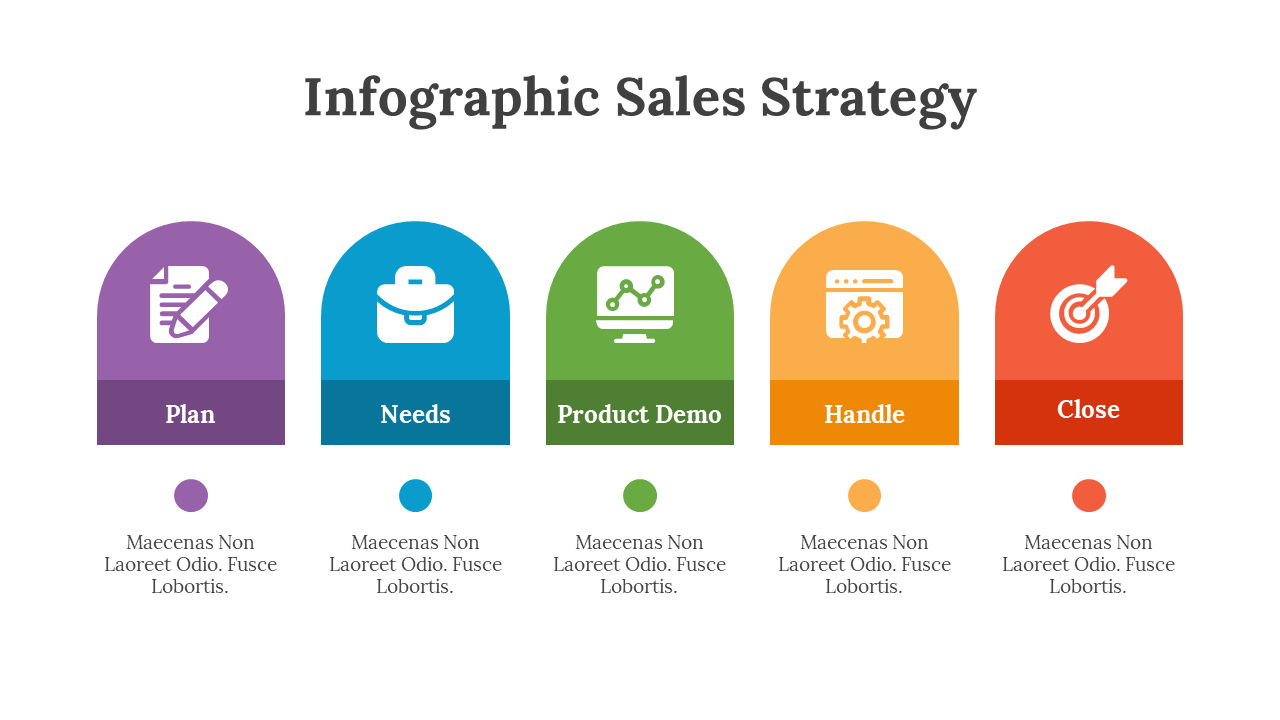 Infographic Sales Strategy

Plan

Maecenas Non Laoreet Odio. Fusce Lobortis.

Needs

Maecenas Non Laoreet Odio. Fusce Lobortis.

Product Demo

Maecenas Non Laoreet Odio. Fusce Lobortis.

Handle

Maecenas Non Laoreet Odio. Fusce Lobortis.

Close

Maecenas Non Laoreet Odio. Fusce Lobortis.