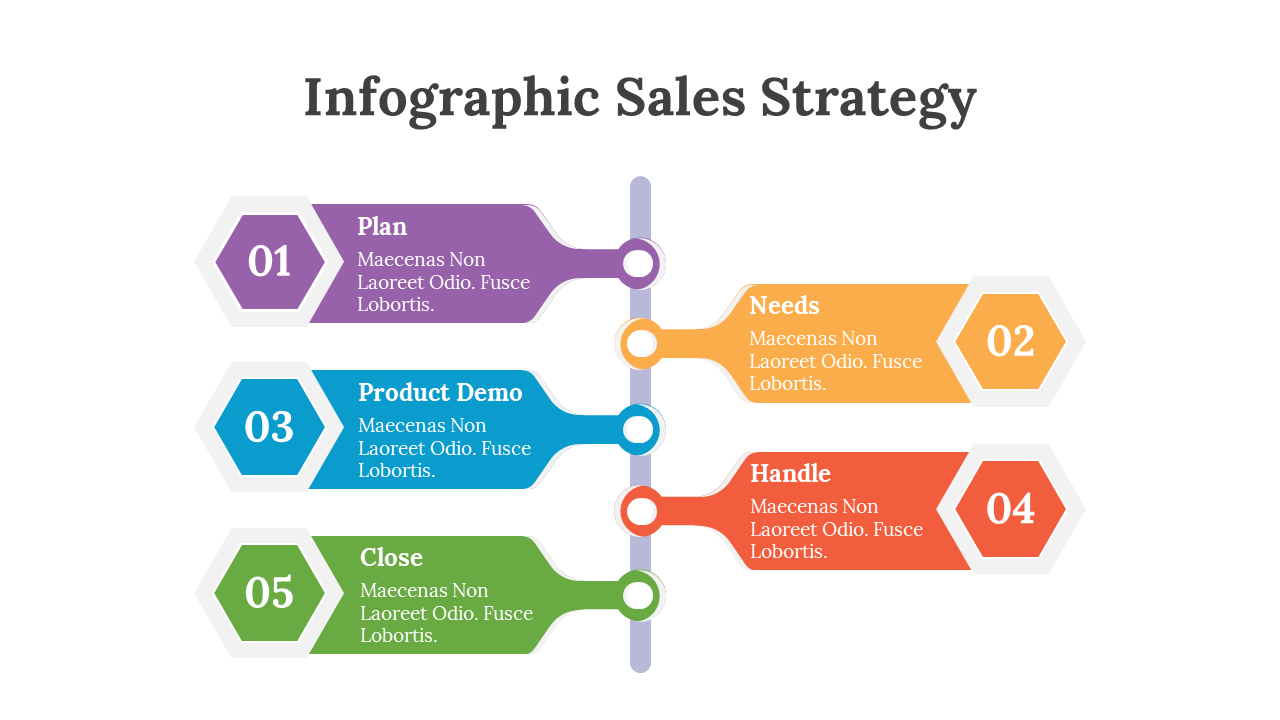 Infographic Sales Strategy

01

Plan

Maecenas Non Laoreet Odio. Fusce Lobortis.

Needs

Maecenas Non Laoreet Odio. Fusce Lobortis.

02

03

Product Demo

Maecenas Non Laoreet Odio. Fusce Lobortis.

Handle

Maecenas Non Laoreet Odio. Fusce Lobortis.

04

05

Close

Maecenas Non Laoreet Odio. Fusce Lobortis.