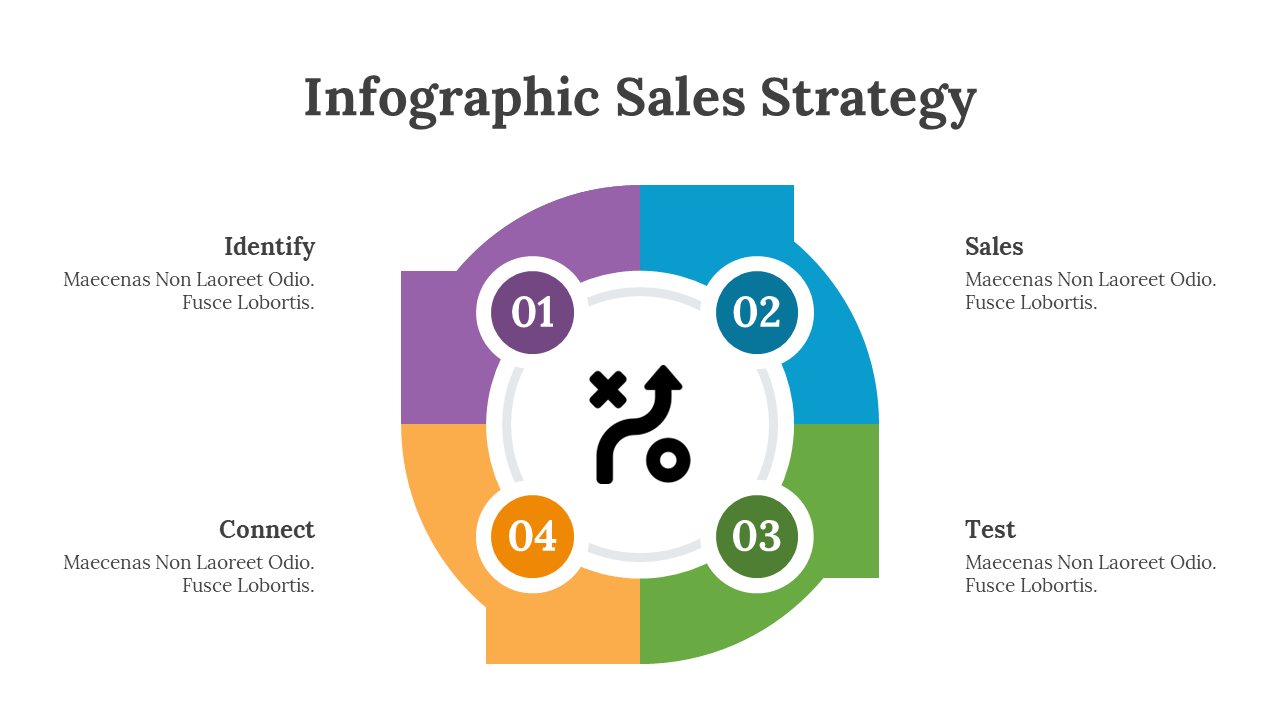 Infographic Sales Strategy

Identify
Maecenas Non Laoreet Odio. Fusce Lobortis.

01

02

Sales
Maecenas Non Laoreet Odio. Fusce Lobortis.

Connect
Maecenas Non Laoreet Odio. Fusce Lobortis.

04

03

Test
Maecenas Non Laoreet Odio. Fusce Lobortis.