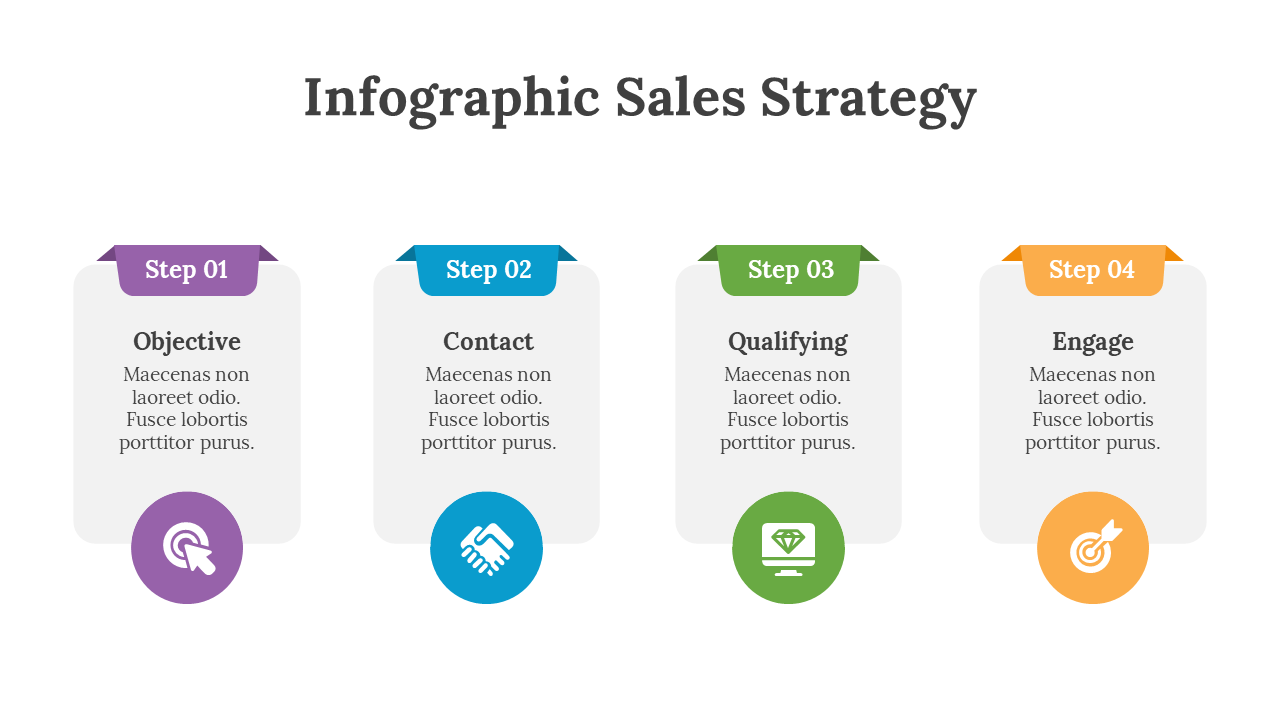 Infographic Sales Strategy

Step 01

Objective

Maecenas non laoreet odio. Fusce lobortis porttitor purus.

Step 02

Contact

Maecenas non laoreet odio. Fusce lobortis porttitor purus.

Step 03

Qualifying

Maecenas non laoreet odio. Fusce lobortis porttitor purus.

Step 04

Engage

Maecenas non laoreet odio. Fusce lobortis porttitor purus.