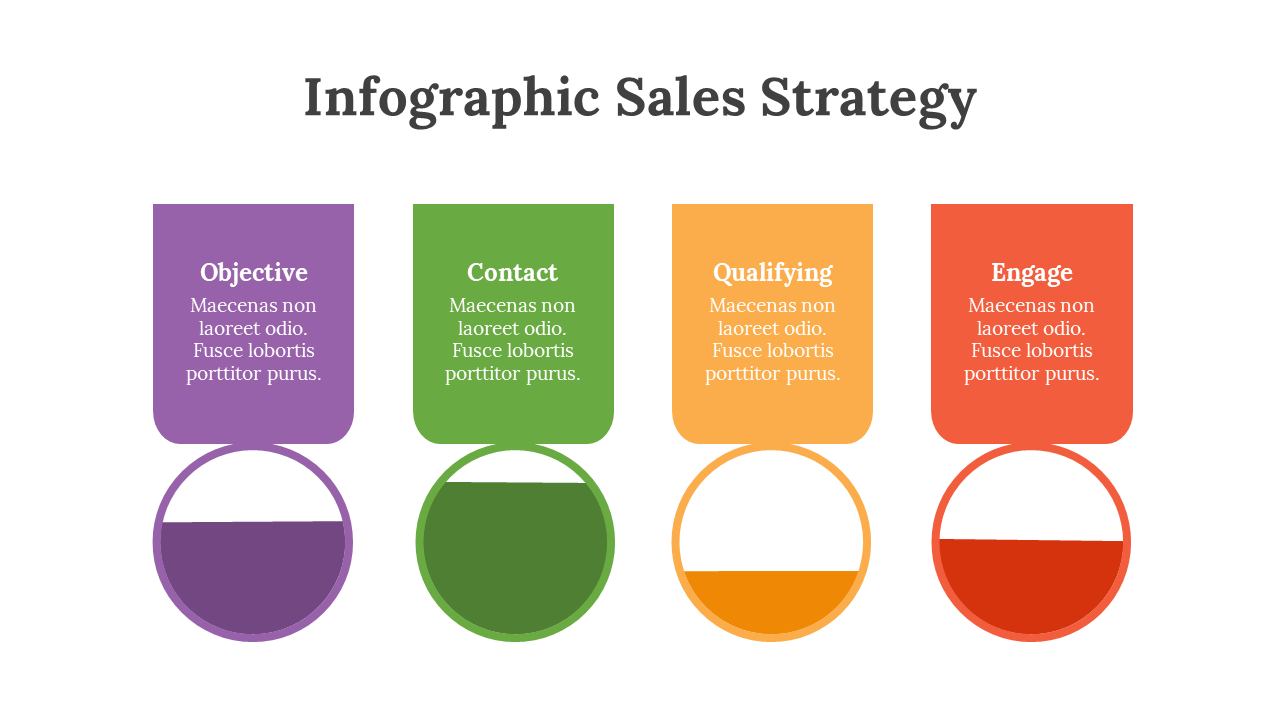 Infographic Sales Strategy

Objective
Maecenas non laoreet odio. Fusce lobortis porttitor purus.

Contact
Maecenas non laoreet odio. Fusce lobortis porttitor purus.

Qualifying
Maecenas non laoreet odio. Fusce lobortis porttitor purus.

Engage
Maecenas non laoreet odio. Fusce lobortis porttitor purus.