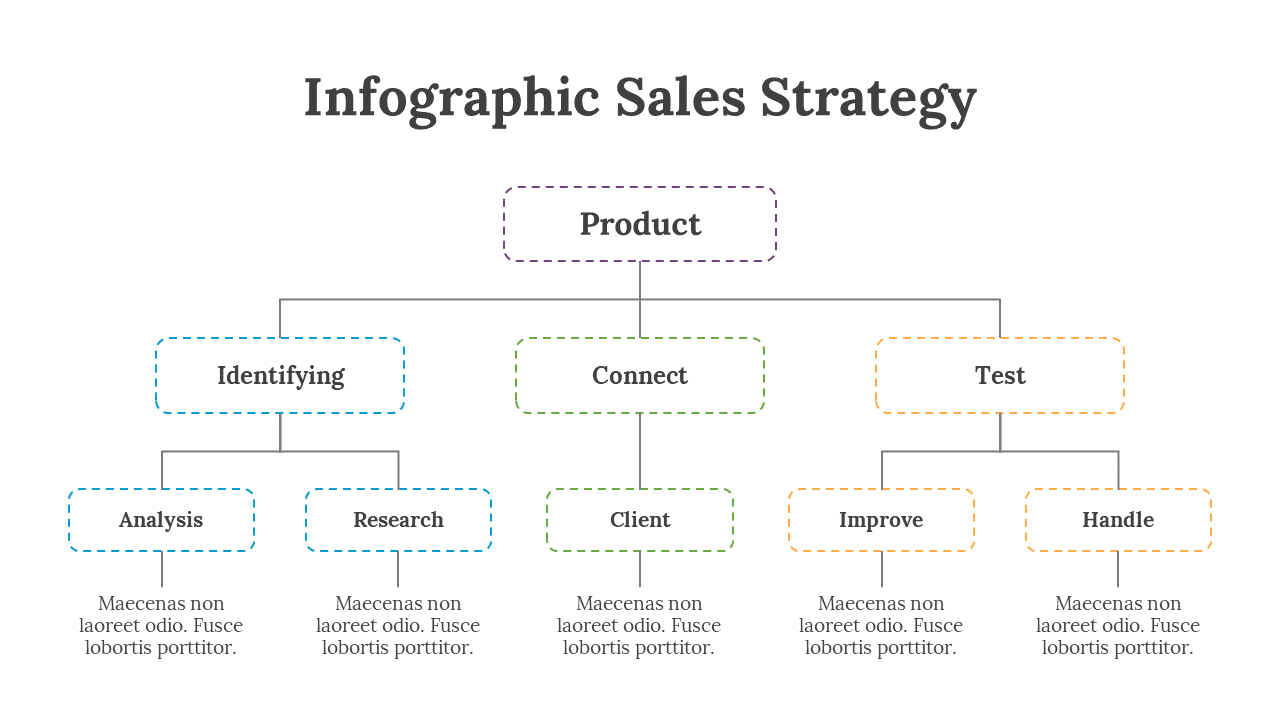 Infographic Sales Strategy

Product

Identifying

Connect

Test

Analysis

Research

Client

Improve

Handle

Maecenas non laoreet odio. Fusce lobortis porttitor.

Maecenas non laoreet odio. Fusce lobortis porttitor.

Maecenas non laoreet odio. Fusce lobortis porttitor.

Maecenas non laoreet odio. Fusce lobortis porttitor.

Maecenas non laoreet odio. Fusce lobortis porttitor.