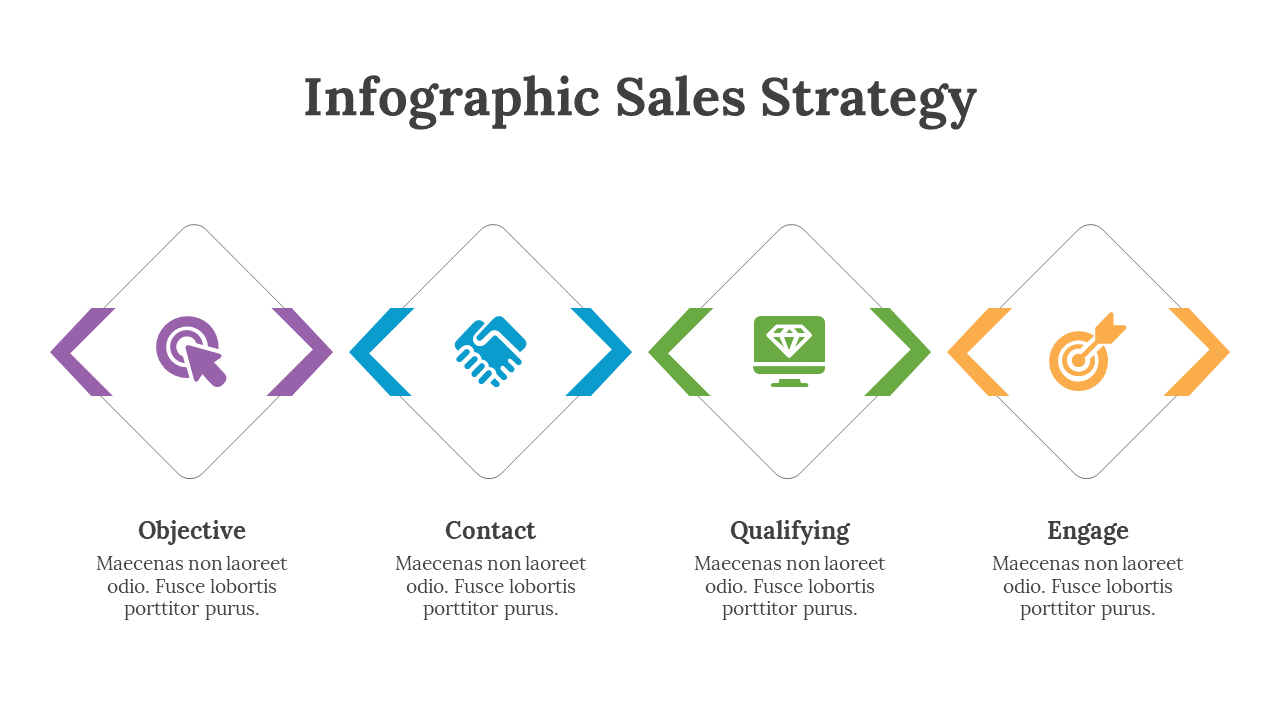 Infographic Sales Strategy

Objective
Maecenas non laoreet odio. Fusce lobortis porttitor purus.

Contact
Maecenas non laoreet odio. Fusce lobortis porttitor purus.

Qualifying
Maecenas non laoreet odio. Fusce lobortis porttitor purus.

Engage
Maecenas non laoreet odio. Fusce lobortis porttitor purus.