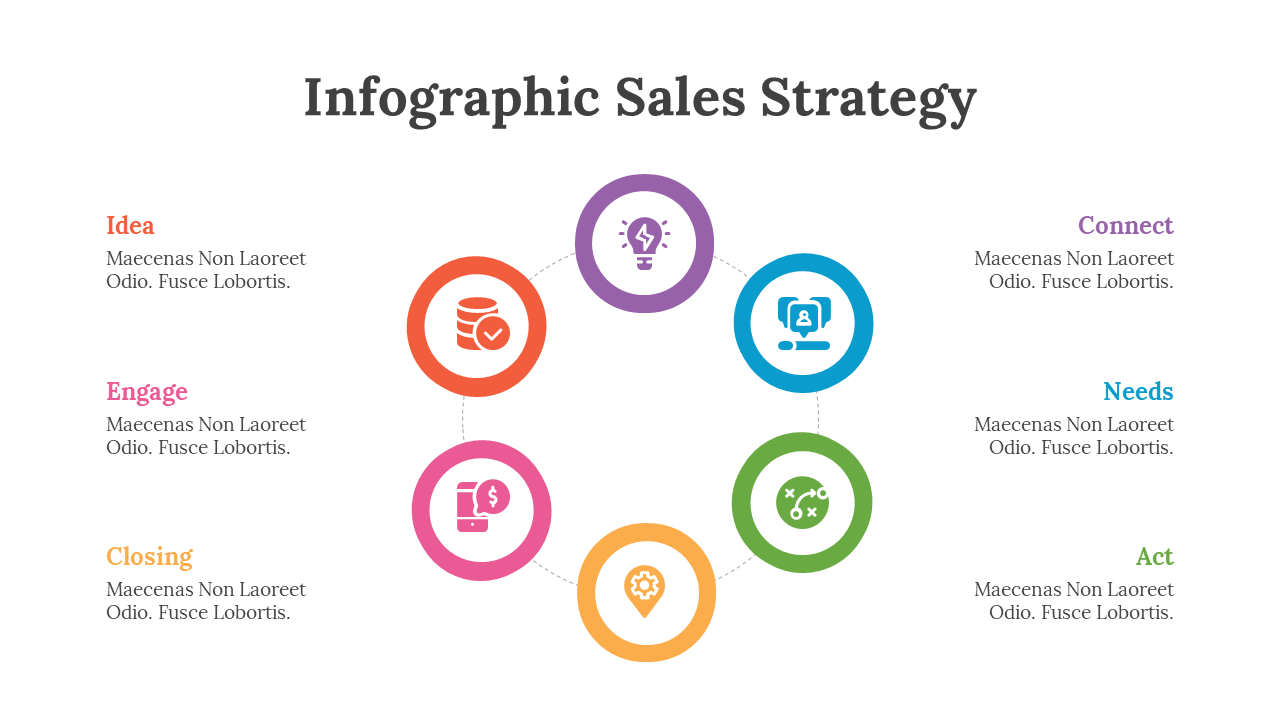 Infographic Sales Strategy

Idea
Maecenas Non Laoreet Odio. Fusce Lobortis.

Engage
Maecenas Non Laoreet Odio. Fusce Lobortis.

Closing
Maecenas Non Laoreet Odio. Fusce Lobortis.

Connect
Maecenas Non Laoreet Odio. Fusce Lobortis.

Needs
Maecenas Non Laoreet Odio. Fusce Lobortis.

Act
Maecenas Non Laoreet Odio. Fusce Lobortis.