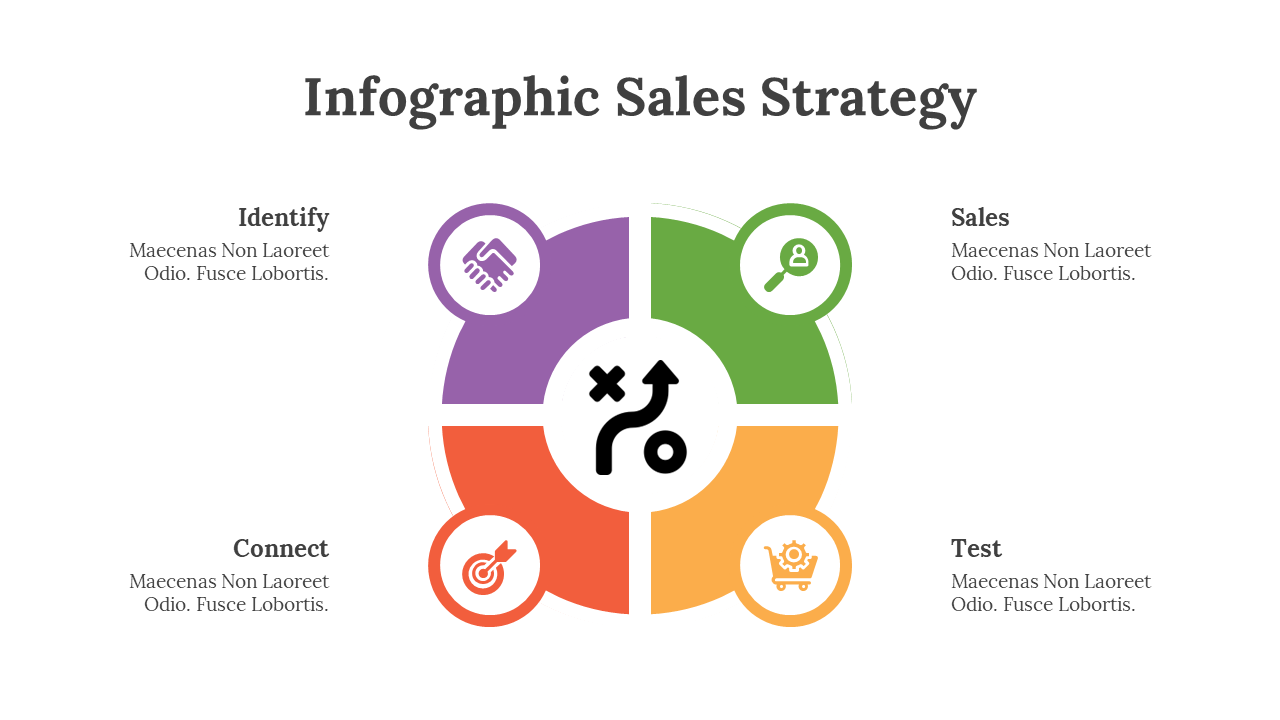 Infographic Sales Strategy

Identify
Maecenas Non Laoreet Odio. Fusce Lobortis.

Sales
Maecenas Non Laoreet Odio. Fusce Lobortis.

Connect
Maecenas Non Laoreet Odio. Fusce Lobortis.

Test
Maecenas Non Laoreet Odio. Fusce Lobortis.