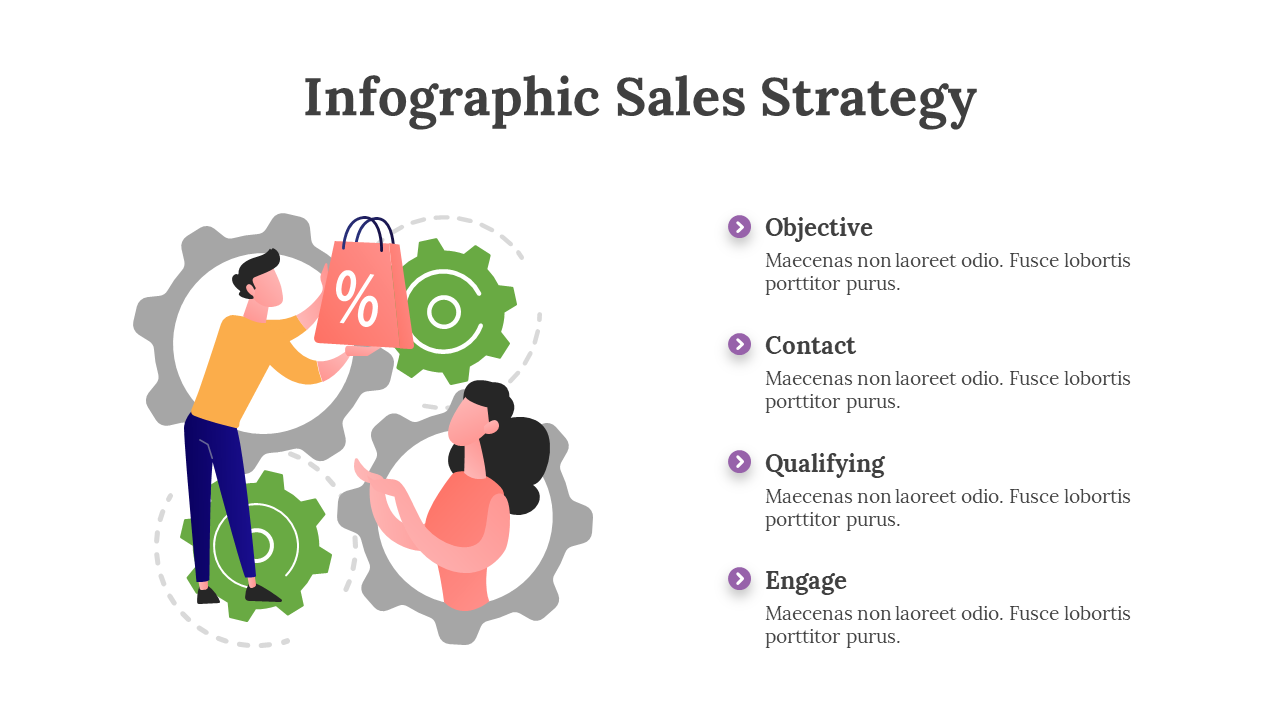 Infographic Sales Strategy

%

Objective
Maecenas non laoreet odio. Fusce lobortis porttitor purus.

Contact
Maecenas non laoreet odio. Fusce lobortis porttitor purus.

Qualifying
Maecenas non laoreet odio. Fusce lobortis porttitor purus.

Engage
Maecenas non laoreet odio. Fusce lobortis porttitor purus.