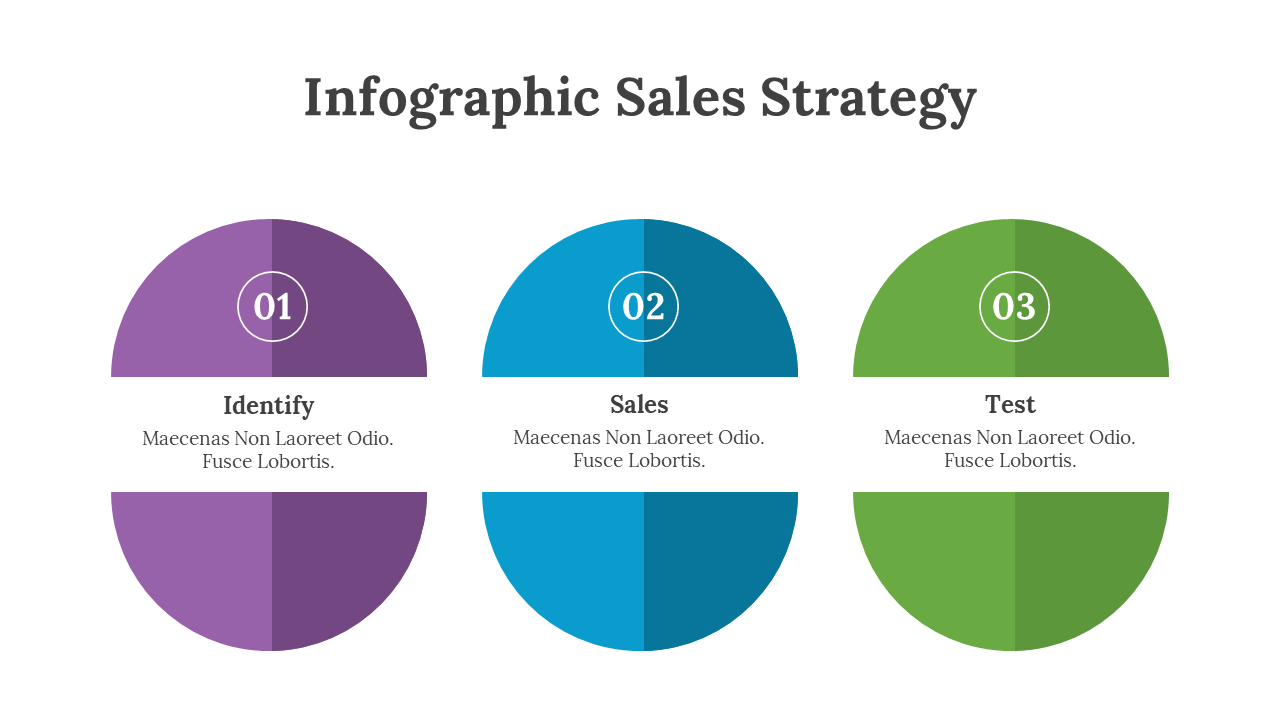 Infographic Sales Strategy

01

Identify

Maecenas Non Laoreet Odio. Fusce Lobortis.

02

Sales

Maecenas Non Laoreet Odio. Fusce Lobortis.

03

Test

Maecenas Non Laoreet Odio. Fusce Lobortis.