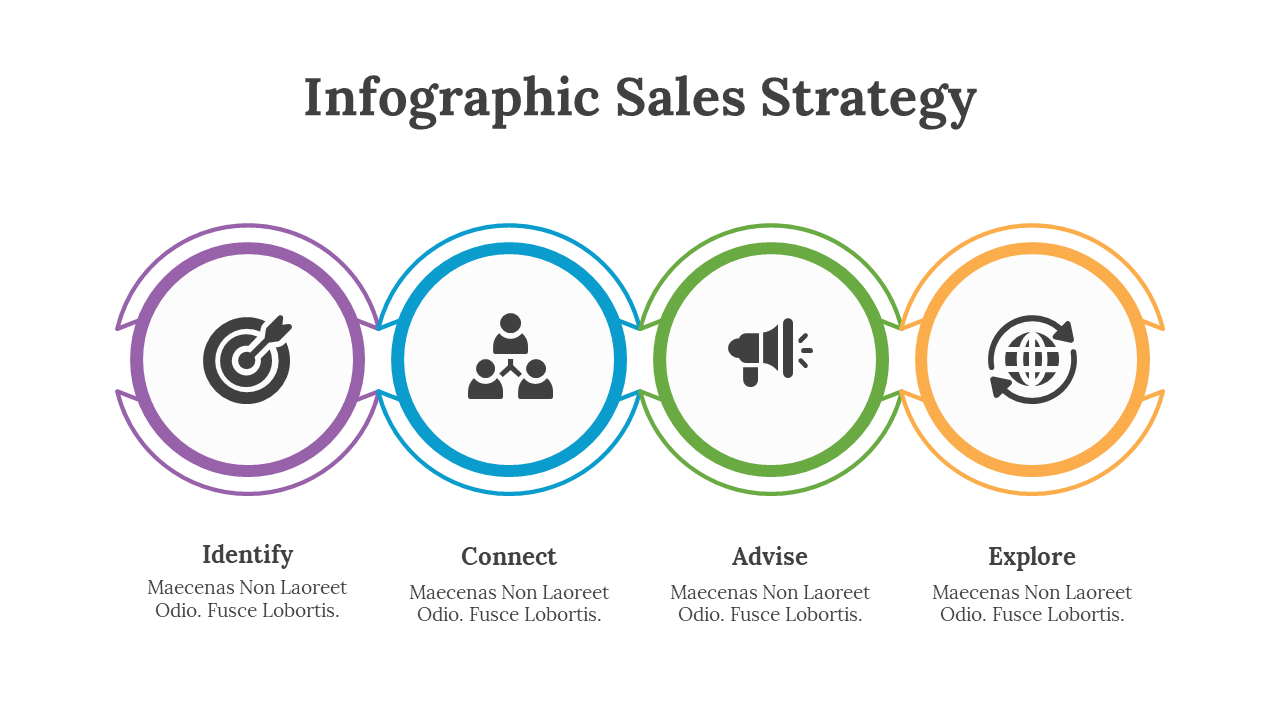 Infographic Sales Strategy

Identify
Maecenas Non Laoreet Odio. Fusce Lobortis.

Connect
Maecenas Non Laoreet Odio. Fusce Lobortis.

Advise
Maecenas Non Laoreet Odio. Fusce Lobortis.

Explore
Maecenas Non Laoreet Odio. Fusce Lobortis.