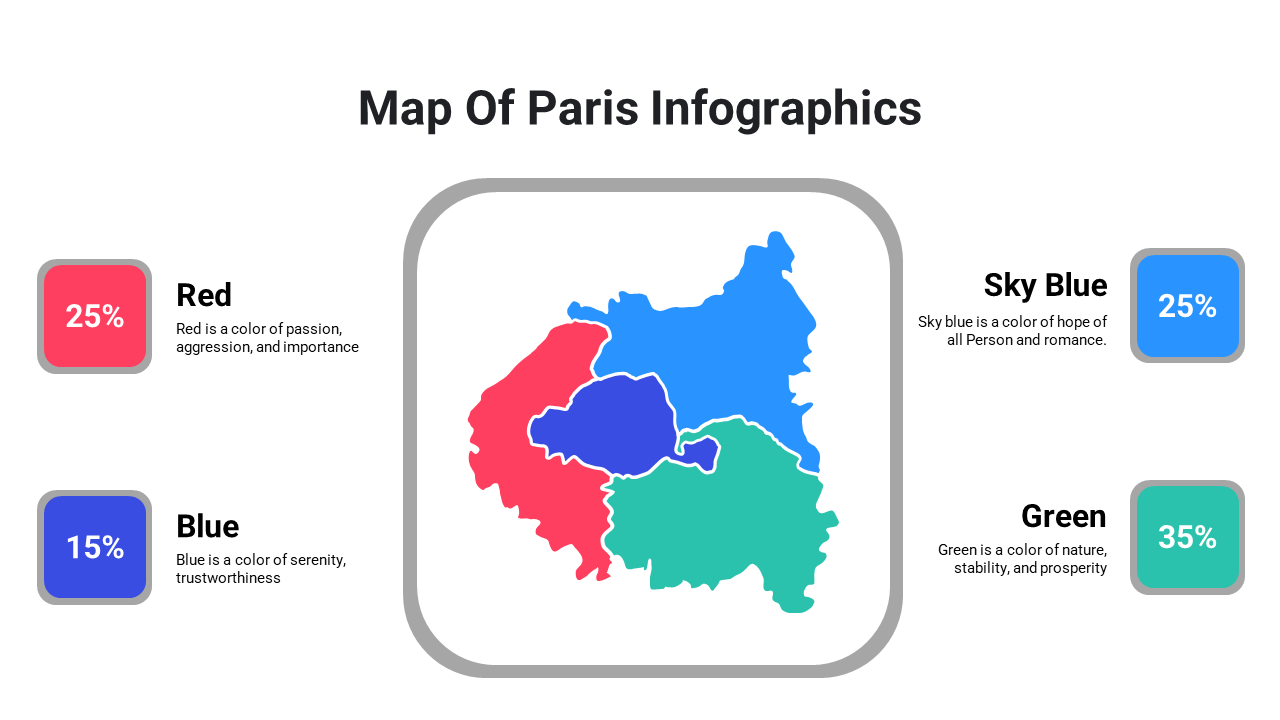 Map Of Paris Infographics

25%

Red

Red is a color of passion, aggression, and importance

15%

Blue

Blue is a color of serenity, trustworthiness

Sky Blue

Sky blue is a color of hope of all Person and romance.

25%

Green

Green is a color of nature, stability, and prosperity

35%