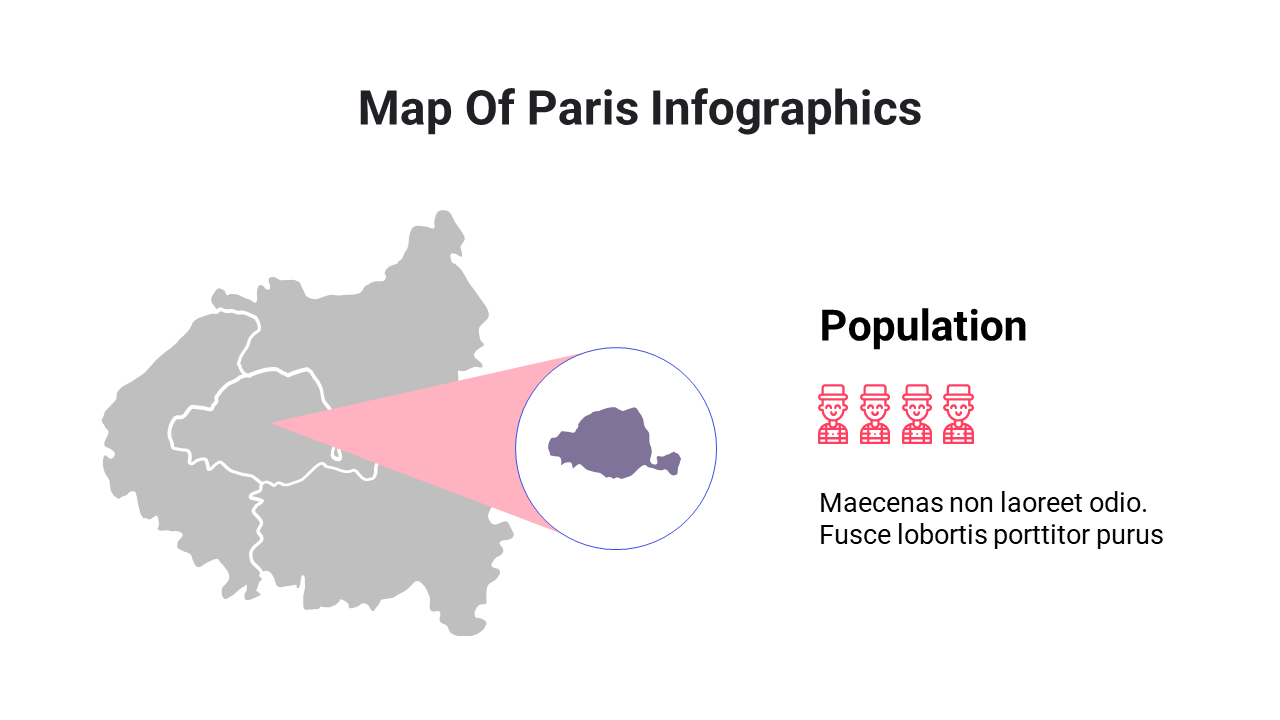 Map Of Paris Infographics

Population

Maecenas non laoreet odio. Fusce lobortis porttitor purus