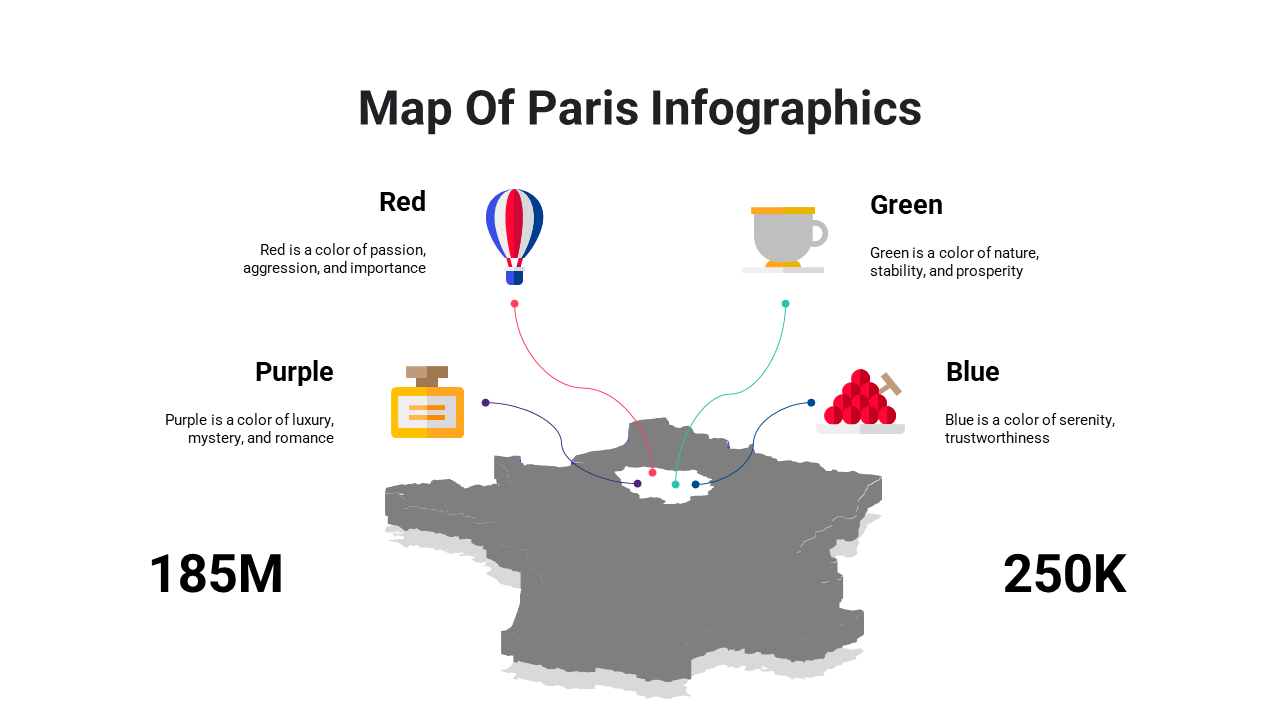 Map Of Paris Infographics

Red

Red is a color of passion, aggression, and importance

Green

Green is a color of nature, stability, and prosperity

Purple

Purple is a color of luxury, mystery, and romance

Blue

Blue is a color of serenity, trustworthiness

185M

250K