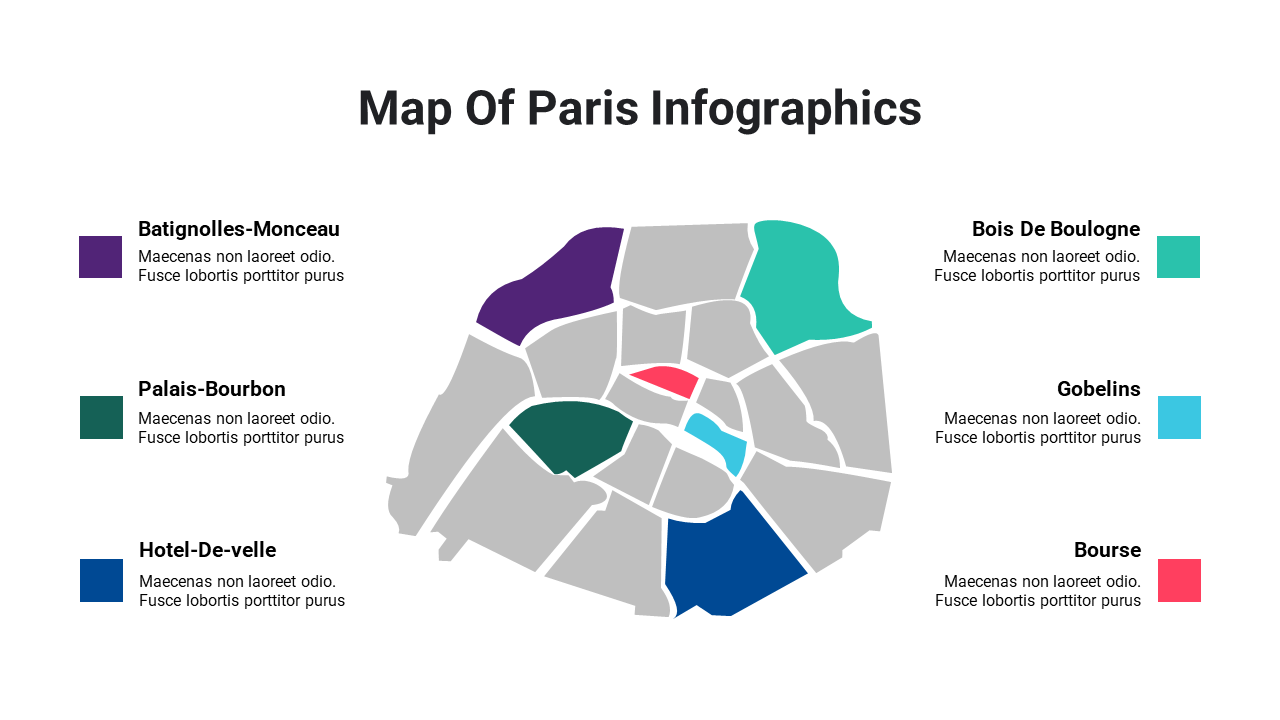 Map Of Paris Infographics

Batignolles-Monceau
Maecenas non laoreet odio. Fusce lobortis porttitor purus

Palais-Bourbon
Maecenas non laoreet odio. Fusce lobortis porttitor purus

Hotel-De-velle
Maecenas non laoreet odio. Fusce lobortis porttitor purus

Bois De Boulogne
Maecenas non laoreet odio. Fusce lobortis porttitor purus

Gobelins
Maecenas non laoreet odio. Fusce lobortis porttitor purus

Bourse
Maecenas non laoreet odio. Fusce lobortis porttitor purus