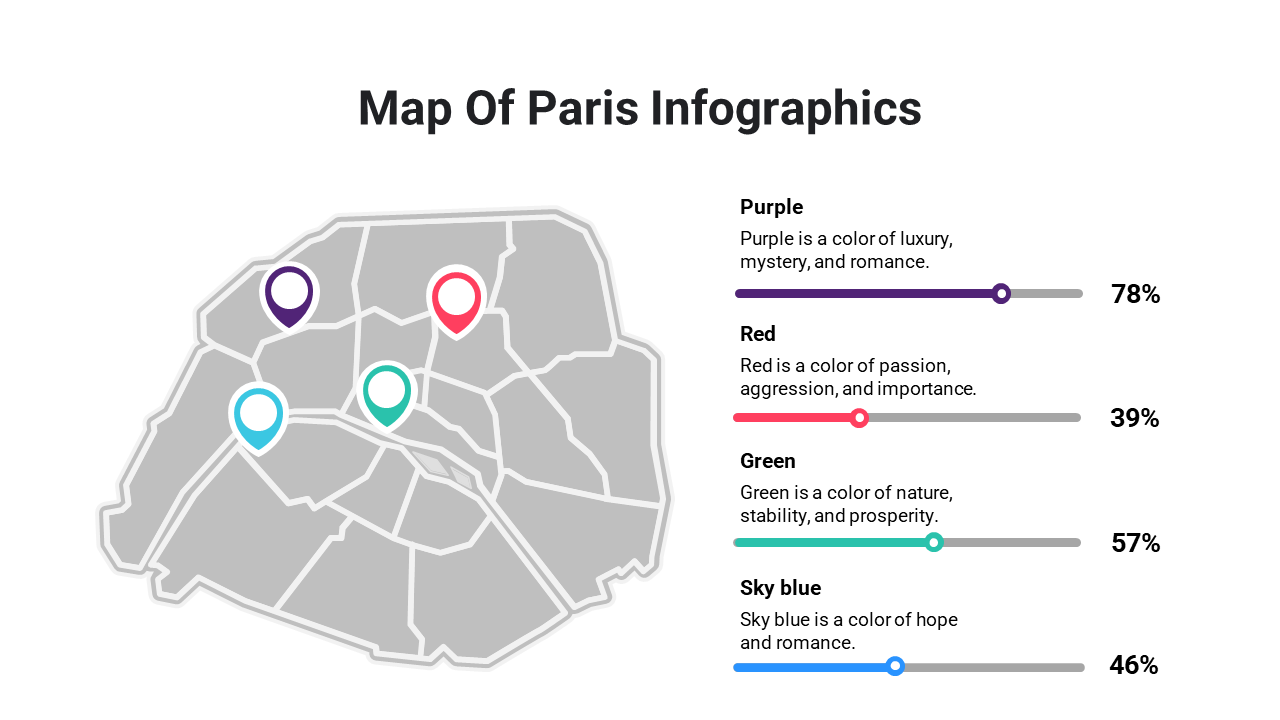 Map Of Paris Infographics

Purple

Purple is a color of luxury, mystery, and romance.

78%

Red

Red is a color of passion, aggression, and importance.

39%

Green

Green is a color of nature, stability, and prosperity.

57%

Sky blue

Sky blue is a color of hope and romance.

46%