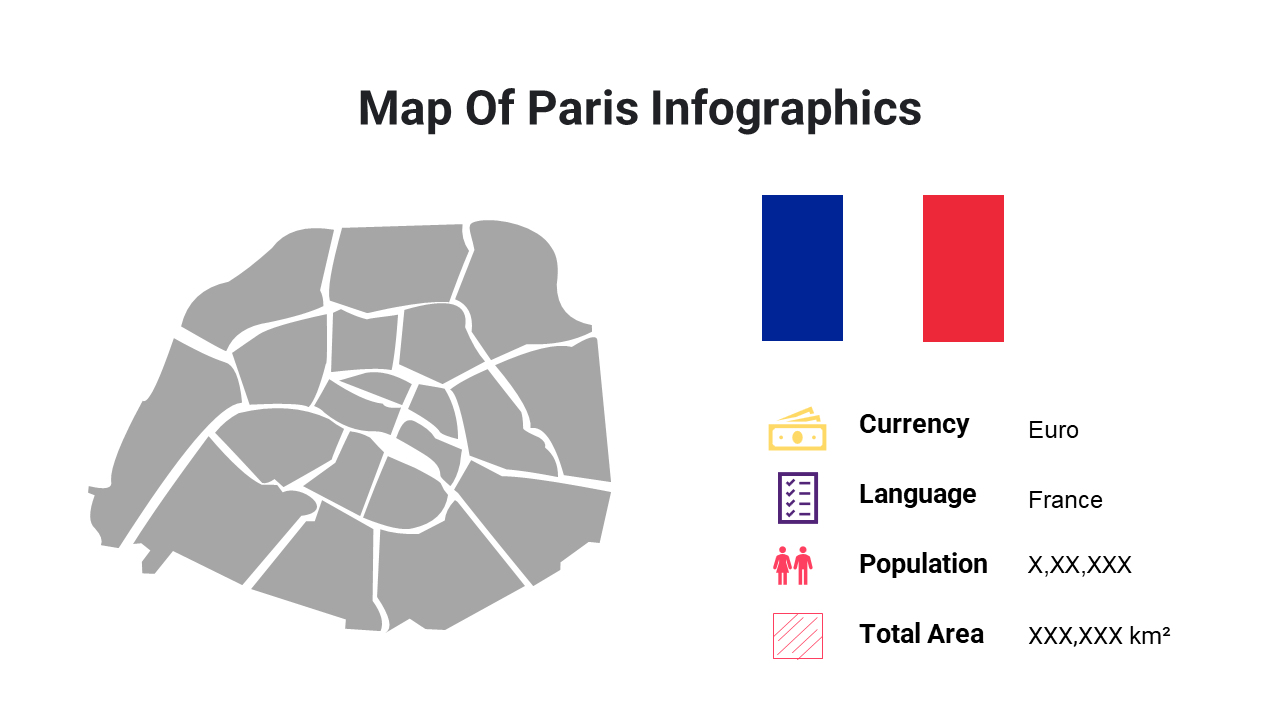 Map Of Paris Infographics

Currency Euro

Language France

Population X,XX,XXX

Total Area XXX,XXX km²