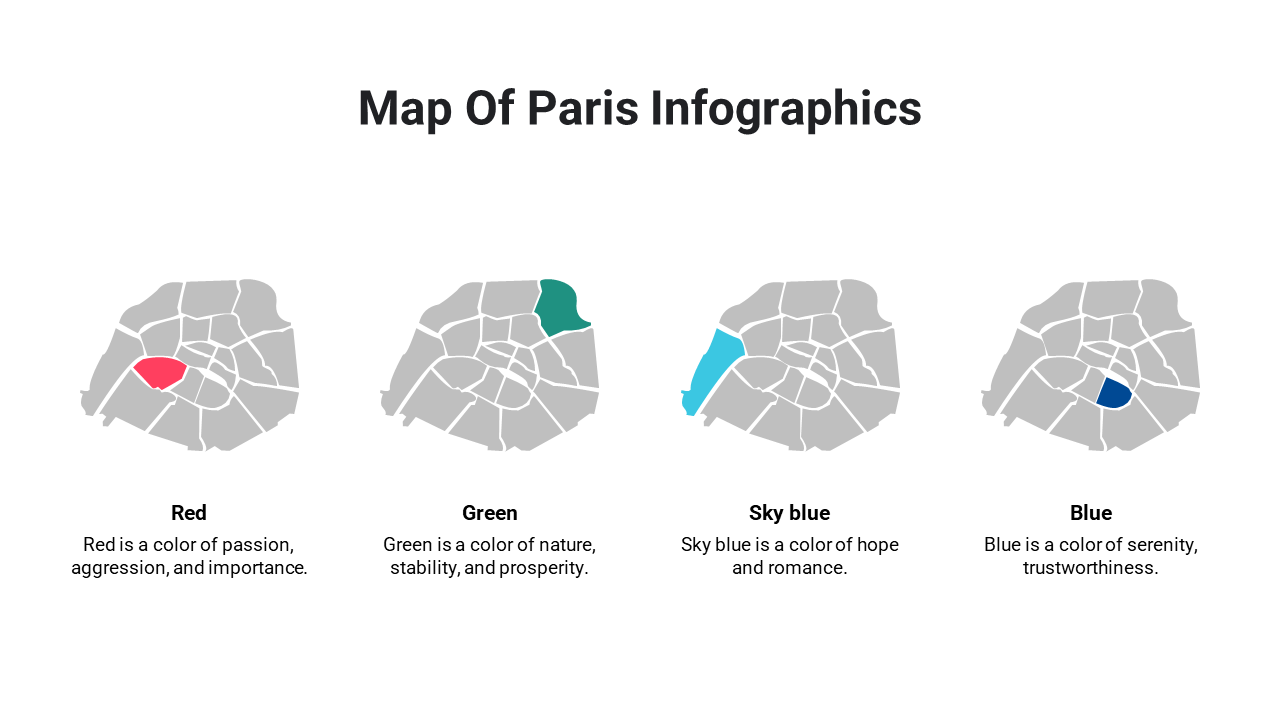 Map Of Paris Infographics

Red
Red is a color of passion, aggression, and importance.

Green
Green is a color of nature, stability, and prosperity.

Sky blue
Sky blue is a color of hope and romance.

Blue
Blue is a color of serenity, trustworthiness.