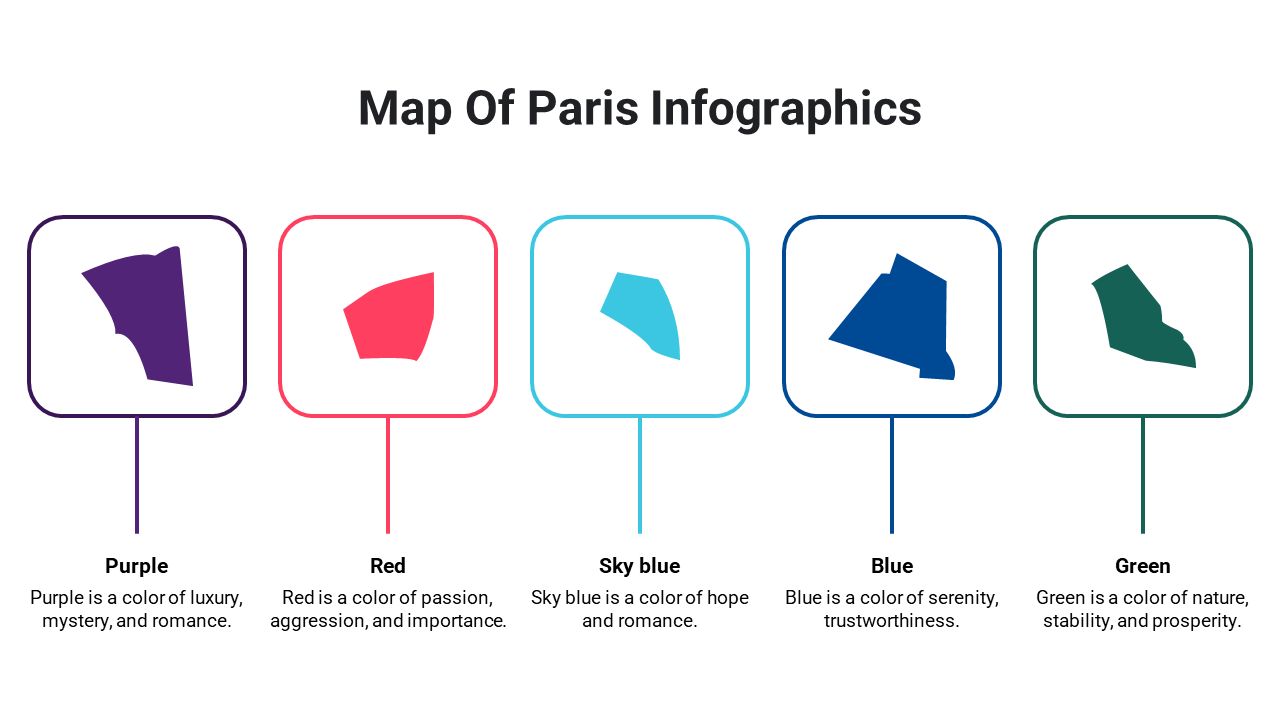 Map Of Paris Infographics

Purple
Purple is a color of luxury, mystery, and romance.

Red
Red is a color of passion, aggression, and importance.

Sky blue
Sky blue is a color of hope and romance.

Blue
Blue is a color of serenity, trustworthiness.

Green
Green is a color of nature, stability, and prosperity.